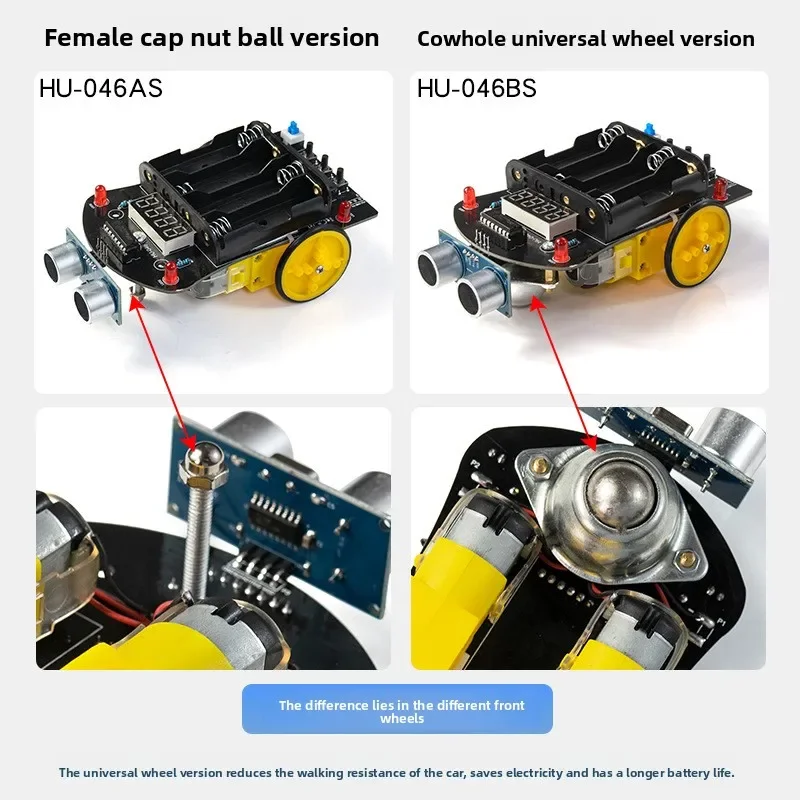 Female cap nut ball version

HU-046AS

Cowhole universal wheel version

HU-046BS

The difference lies in the different front wheels

The universal wheel version reduces the walking resistance of the car, saves electricity and has a longer battery life.