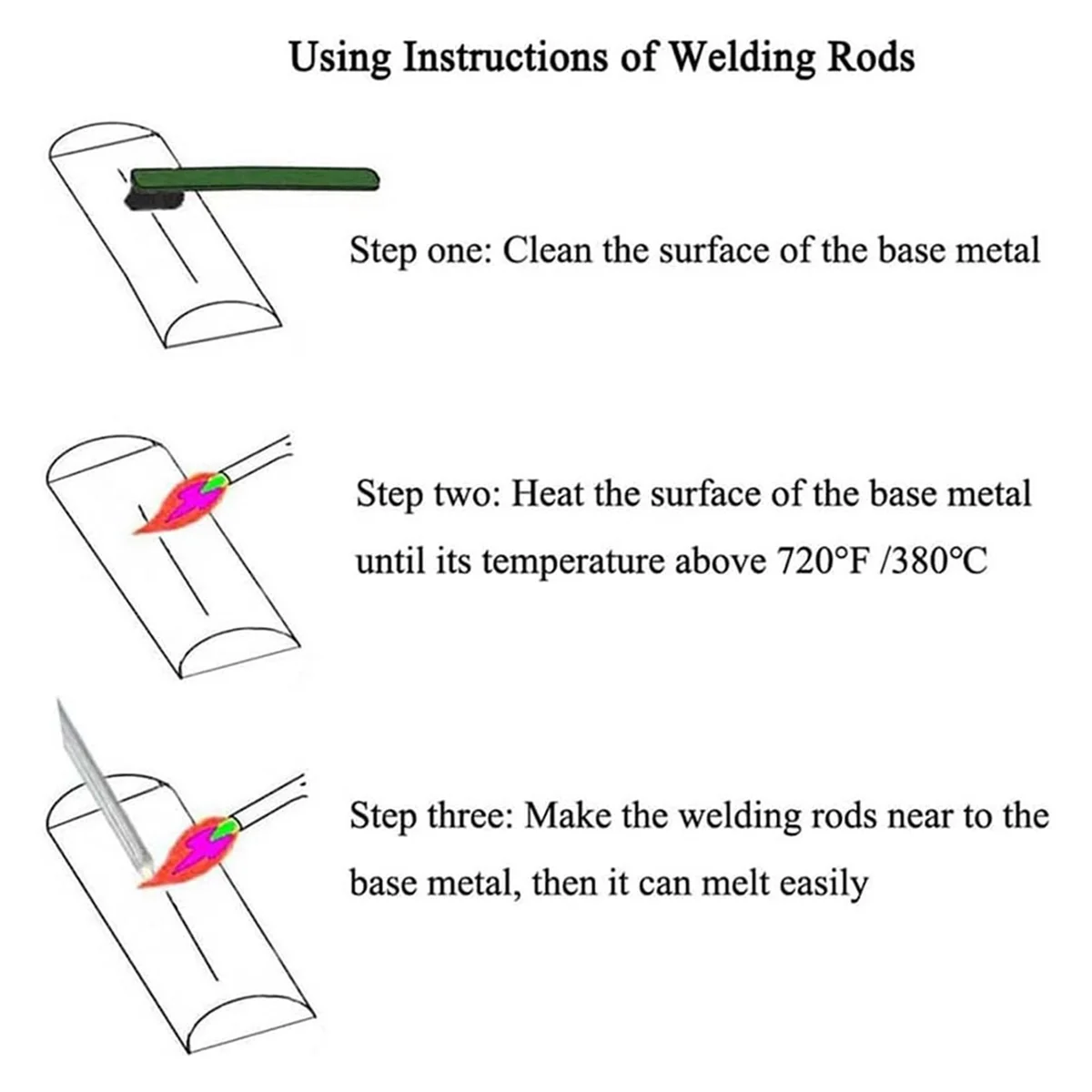 Using Instructions of Welding Rods

Step one: Clean the surface of the base metal

Step two: Heat the surface of the base metal until its temperature above 720°F /380°C

Step three: Make the welding rods near to the base metal, then it can melt easily