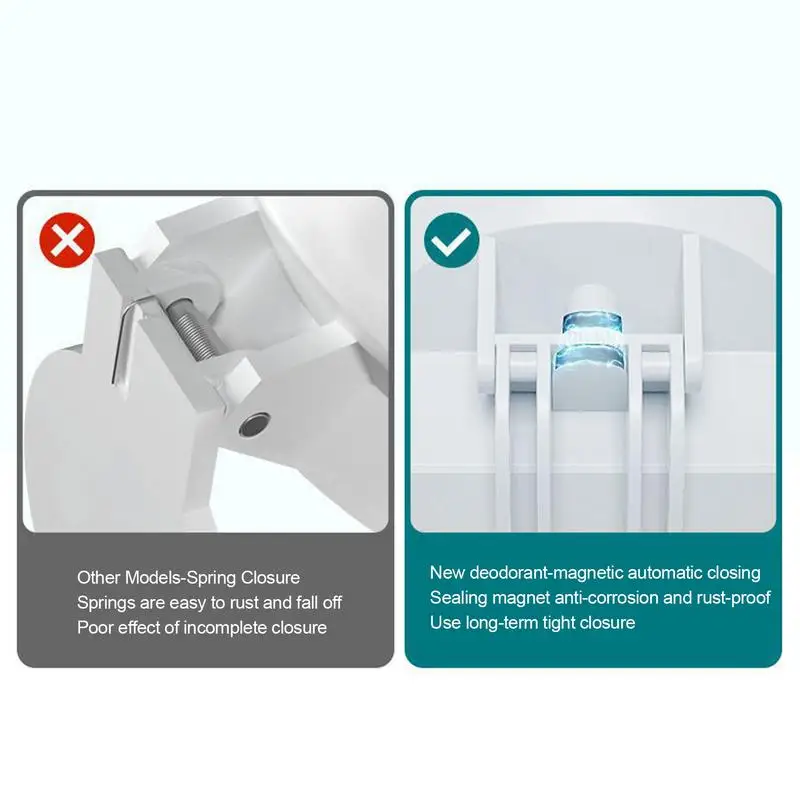 Other Models-Spring Closure
Springs are easy to rust and fall off
Poor effect of incomplete closure

New deodorant-magnetic automatic closing
Sealing magnet anti-corrosion and rust-proof
Use long-term tight closure