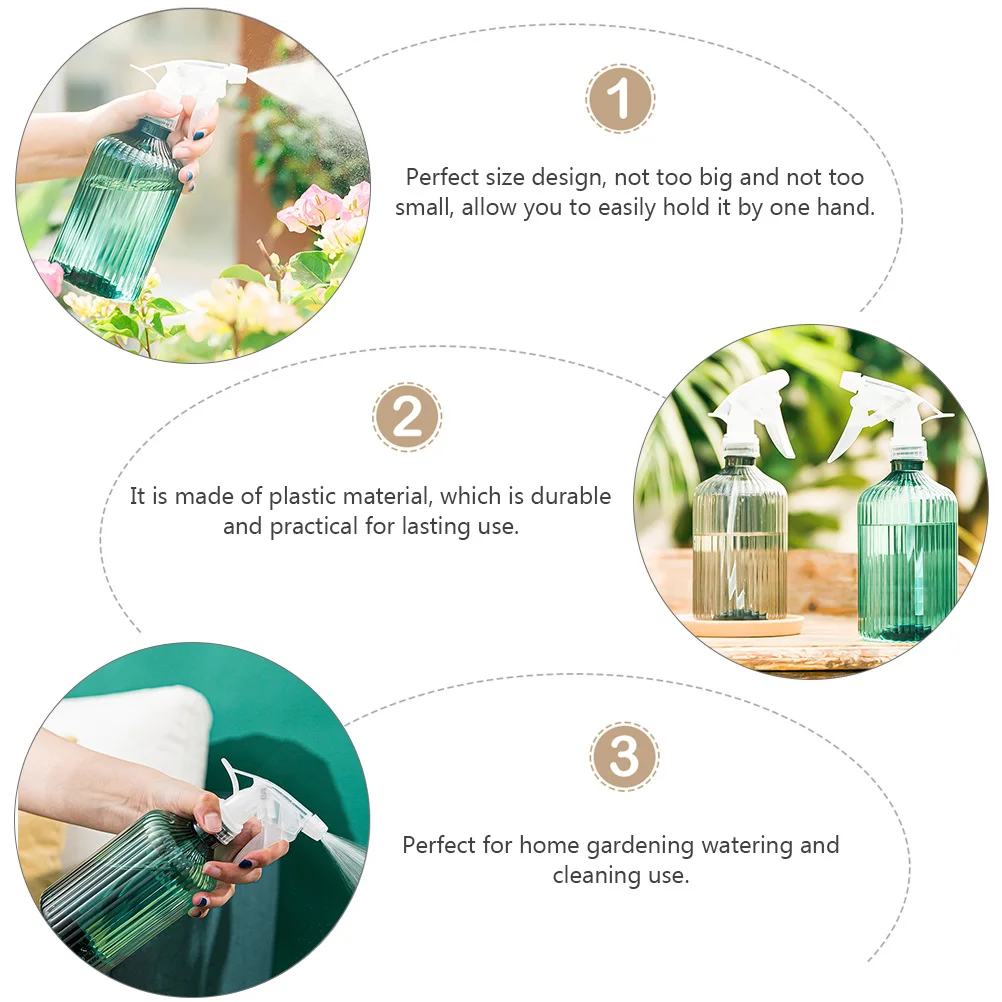 1

Perfect size design, not too big and not too small, allow you to easily hold it by one hand.

2

It is made of plastic material, which is durable and practical for lasting use.

3

Perfect for home gardening watering and cleaning use.