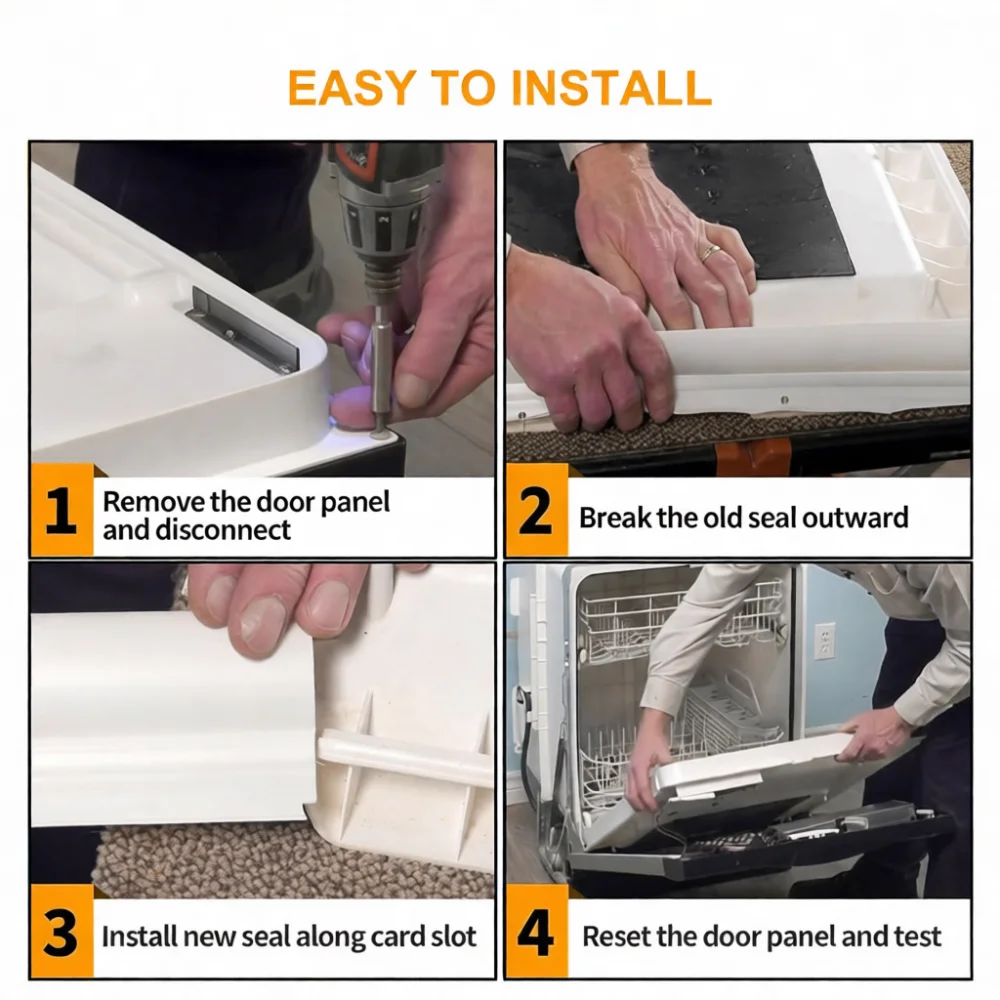 EASY TO INSTALL

1 Remove the door panel and disconnect

2 Break the old seal outward

3 Install new seal along card slot

4 Reset the door panel and test