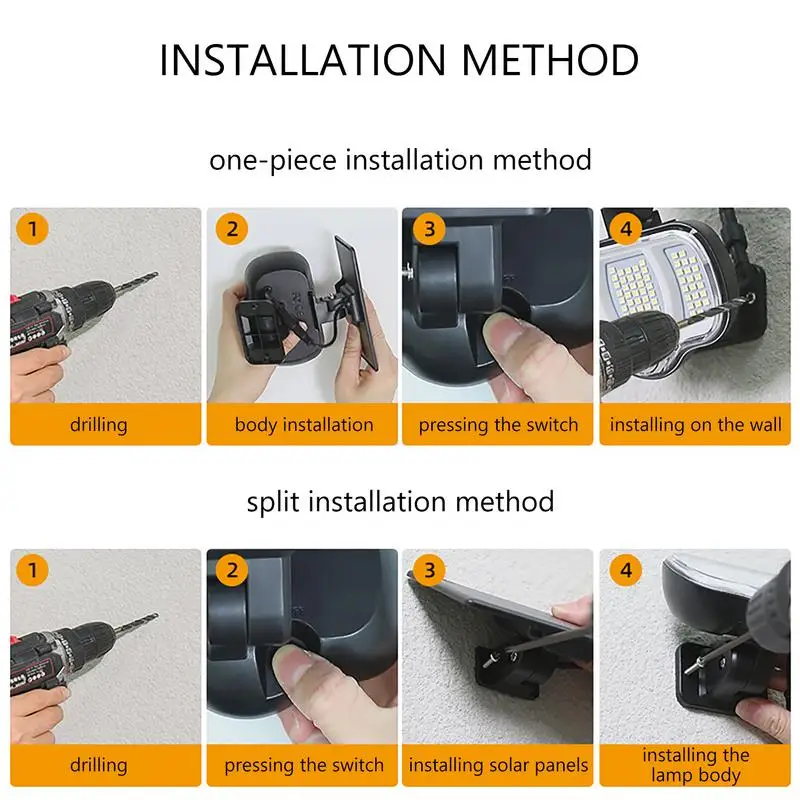 INSTALLATION METHOD

one-piece installation method

1
drilling

2
body installation

3
pressing the switch

4
installing on the wall

split installation method

1
drilling

2
pressing the switch

3
installing solar panels

4
installing the lamp body