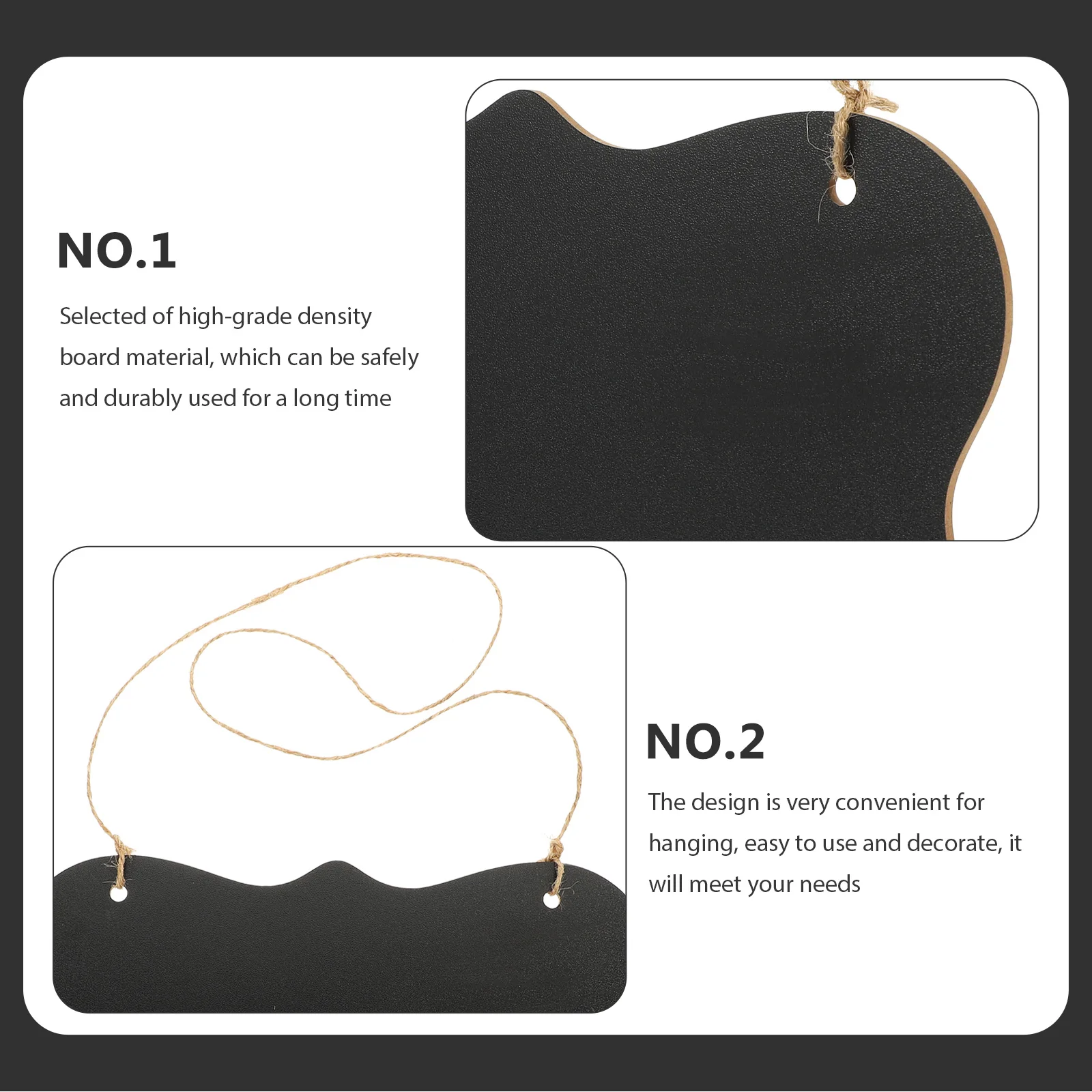 NO.1

Selected of high-grade density board material, which can be safely and durably used for a long time

NO.2

The design is very convenient for hanging, easy to use and decorate, it will meet your needs