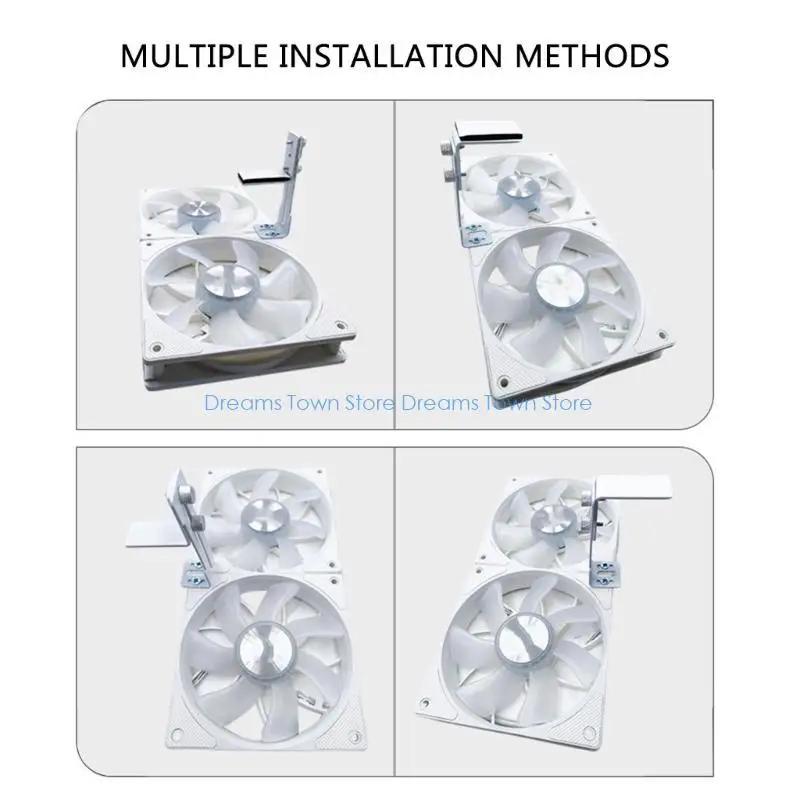 MULTIPLE INSTALLATION METHODS

Dreams Town Store Dreams Town Store