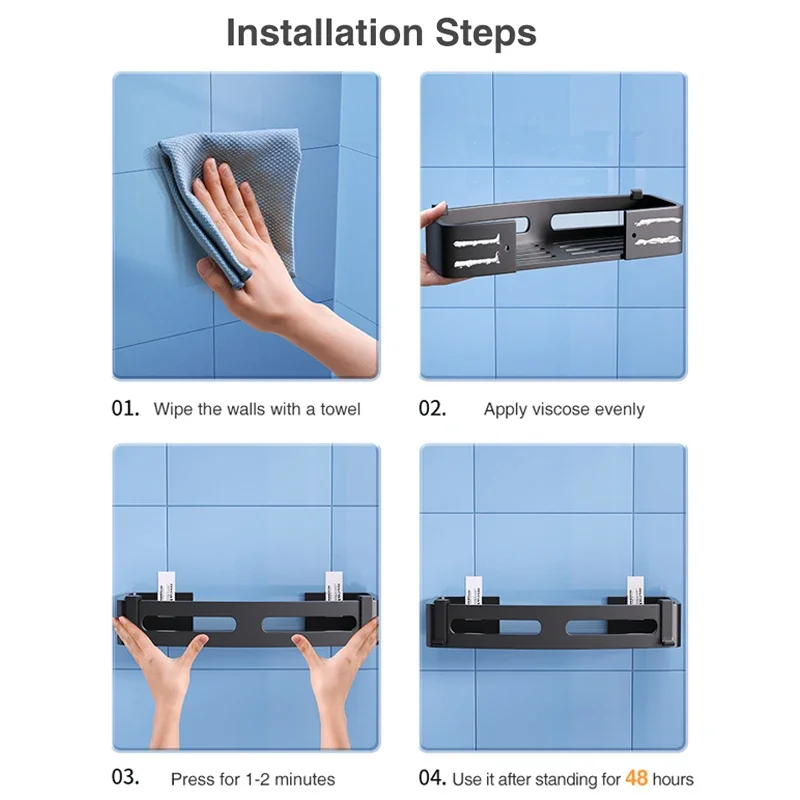 Installation Steps

01. Wipe the walls with a towel

02. Apply viscose evenly

03. Press for 1-2 minutes

04. Use it after standing for 48 hours