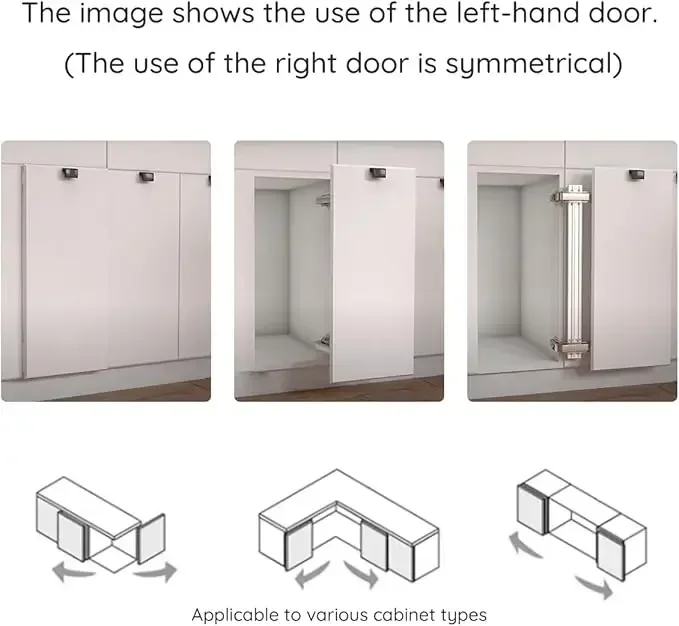 The image shows the use of the left-hand door.

(The use of the right door is symmetrical)

Applicable to various cabinet types