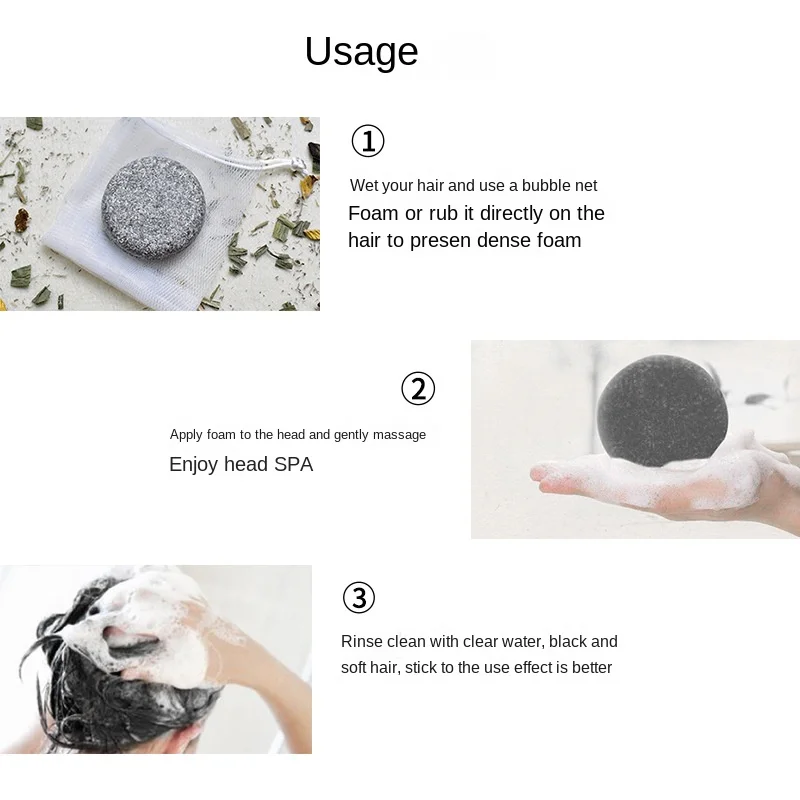 Usage

①

Wet your hair and use a bubble net

Foam or rub it directly on the hair to presen dense foam

②

Apply foam to the head and gently massage

Enjoy head SPA

③

Rinse clean with clear water, black and soft hair, stick to the use effect is better