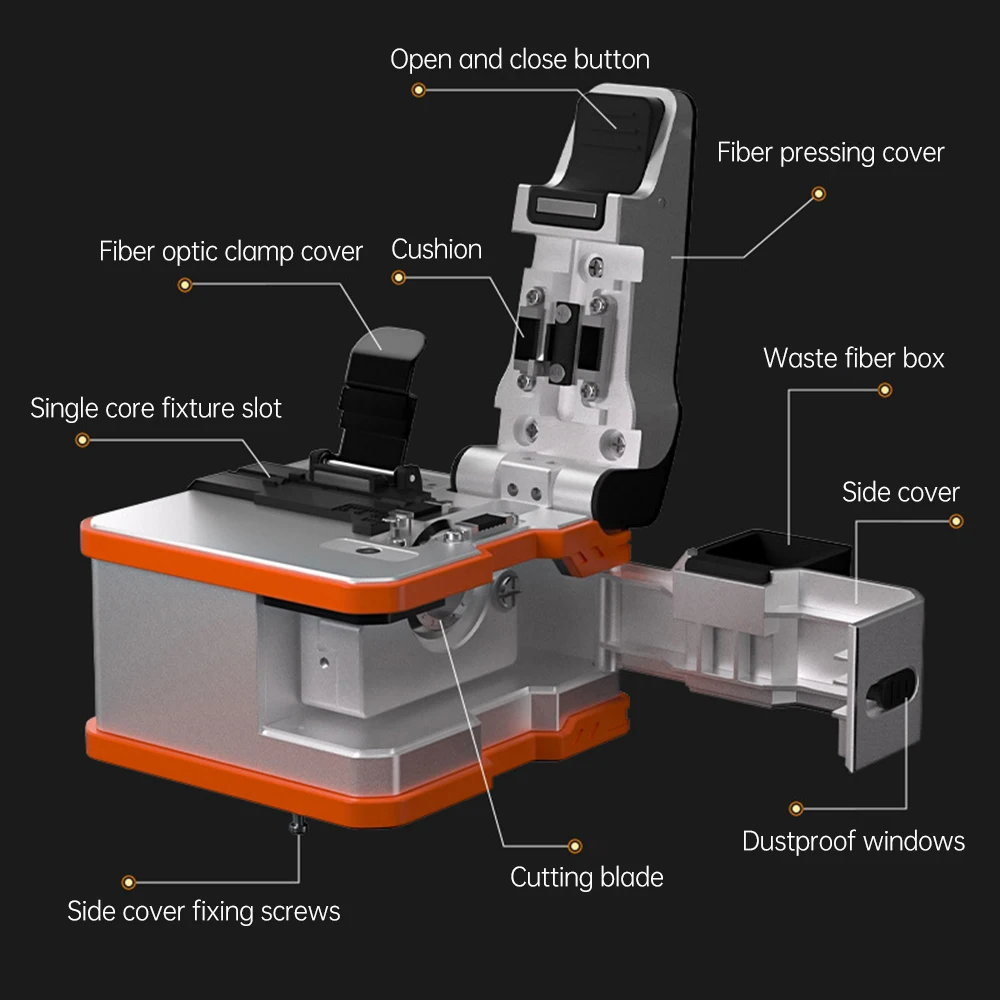 Open and close button

Fiber pressing cover

Fiber optic clamp cover

Cushion

Waste fiber box

Single core fixture slot

Side cover

Dustproof windows

Cutting blade

Side cover fixing screws