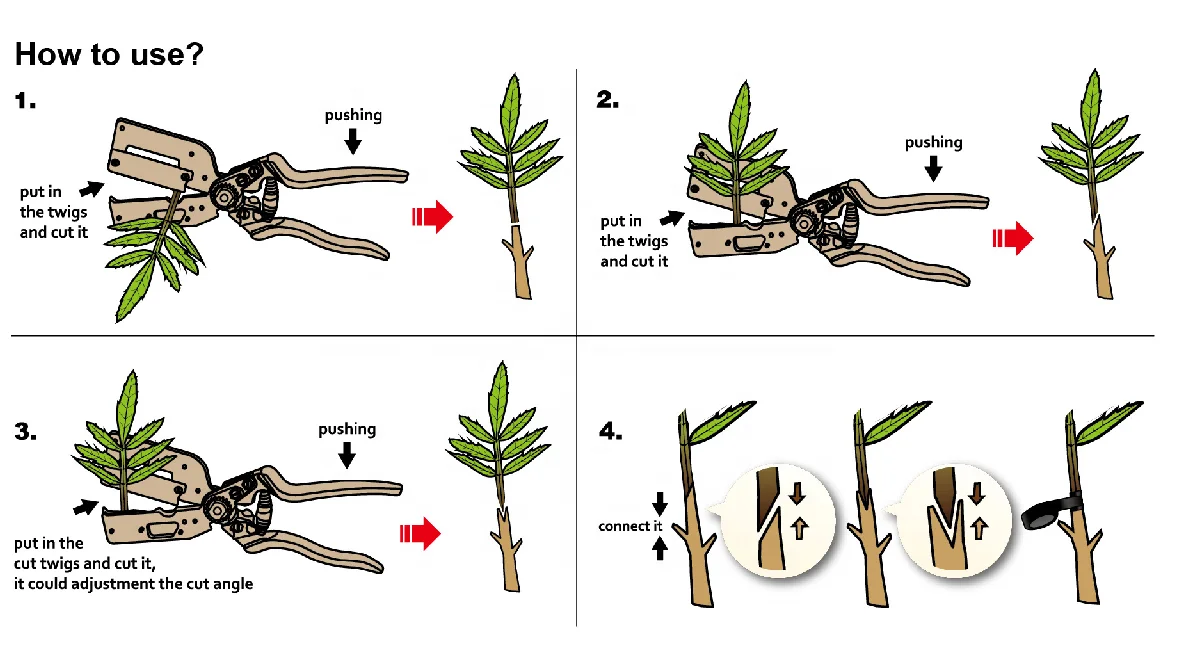 How to use?

1.

pushing

put in the twigs and cut it

2.

pushing

put in the twigs and cut it

3.

pushing

put in the cut twigs and cut it, it could adjustment the cut angle

4.

connect it