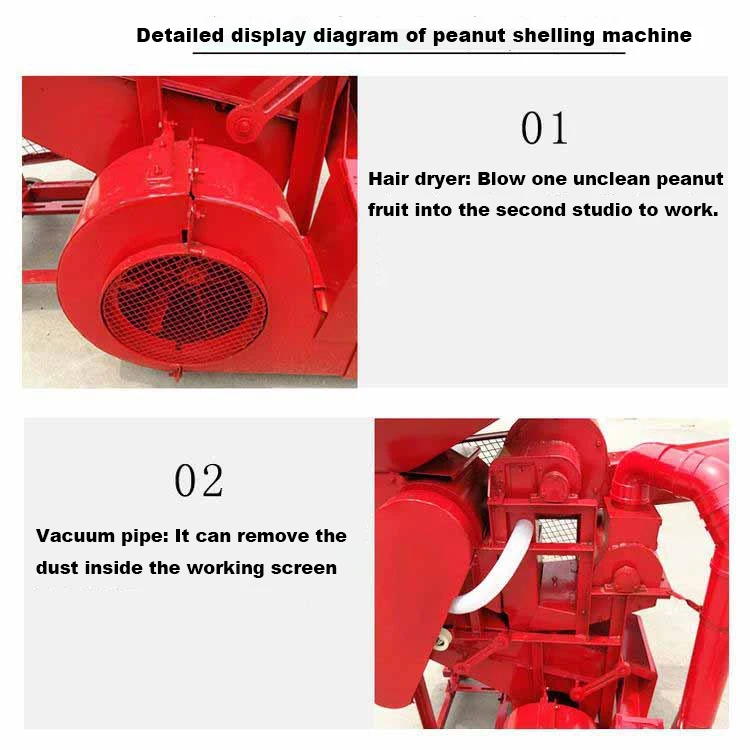 Detailed display diagram of peanut shelling machine

01

Hair dryer: Blow one unclean peanut fruit into the second studio to work.

02

Vacuum pipe: It can remove the dust inside the working screen