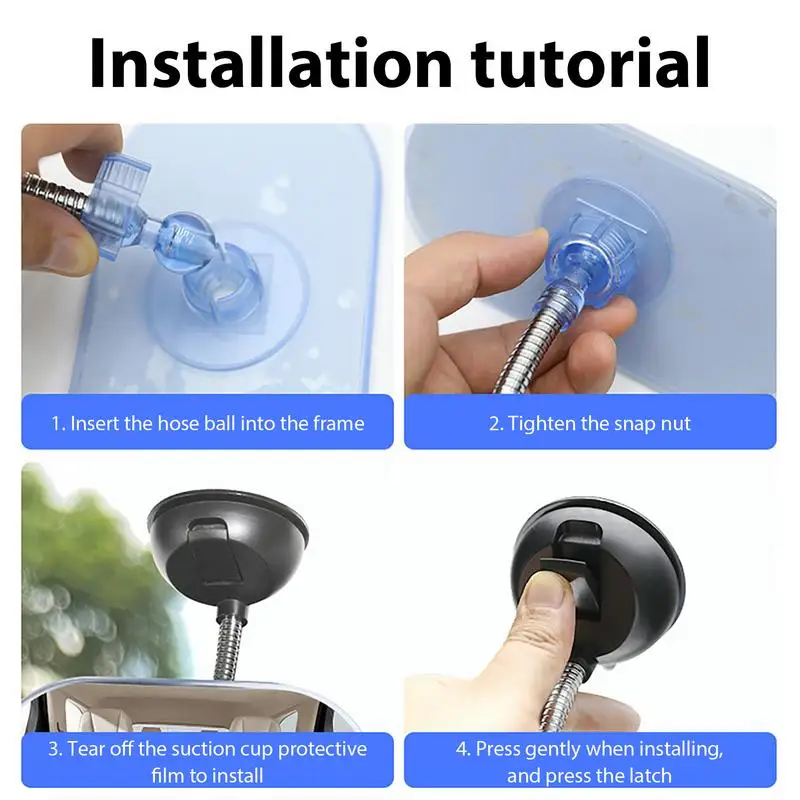 Installation tutorial

1. Insert the hose ball into the frame

2. Tighten the snap nut

3. Tear off the suction cup protective film to install

4. Press gently when installing, and press the latch