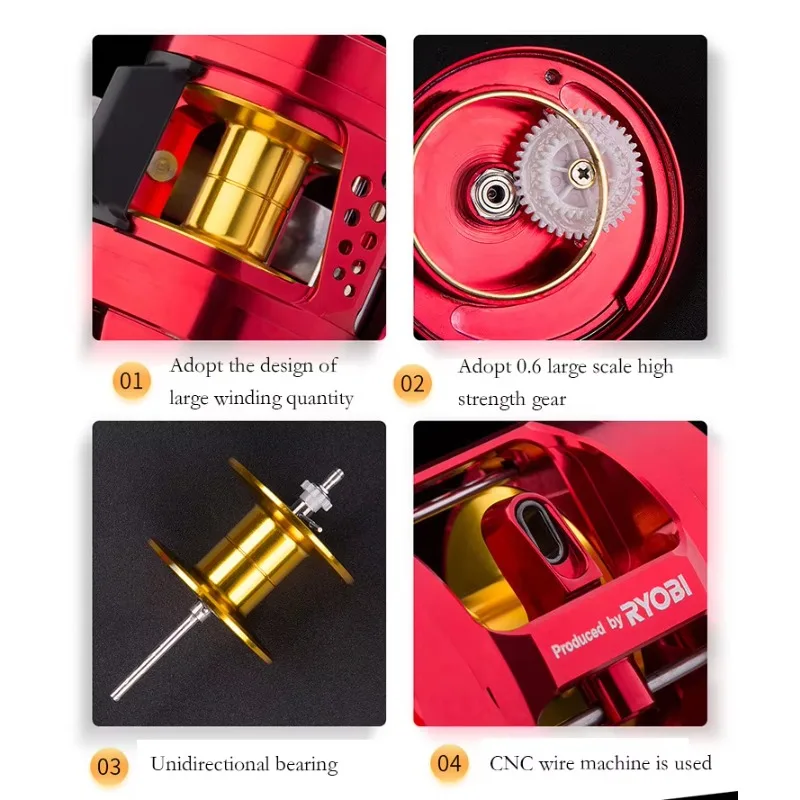 01 Adopt the design of large winding quantity

02 Adopt 0.6 large scale high strength gear

Produced by RYOBI

03 Unidirectional bearing

04 CNC wire machine is used