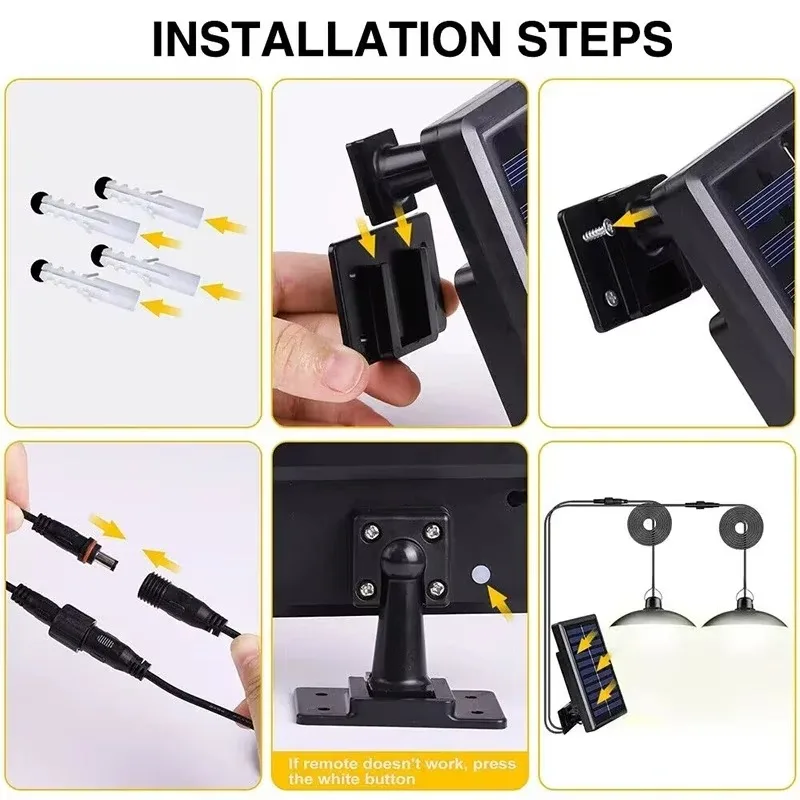 INSTALLATION STEPS

If remote doesn't work, press the white button