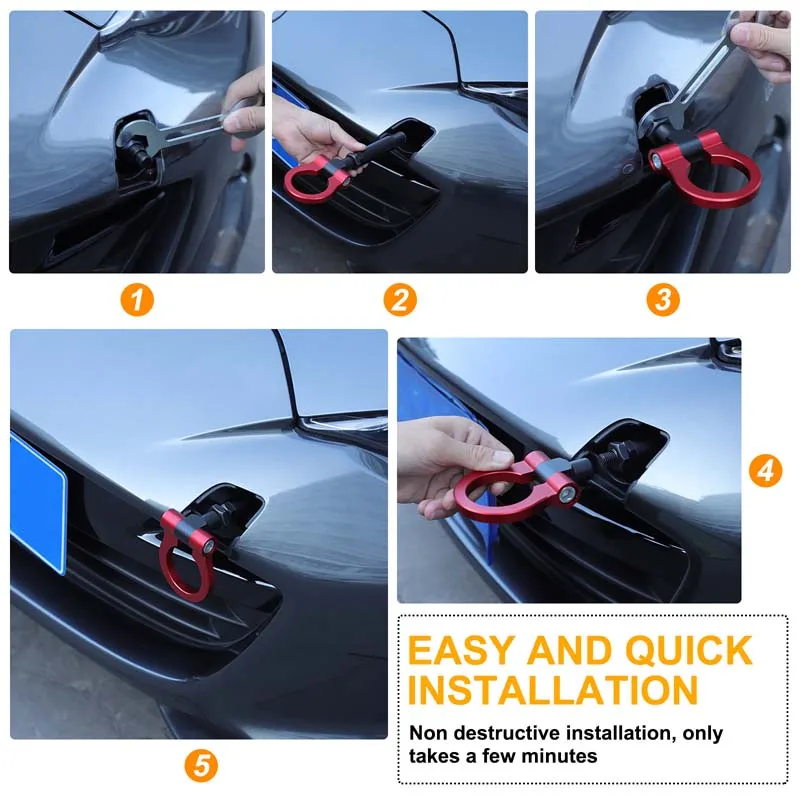 1

2

3

4

5

EASY AND QUICK INSTALLATION

Non destructive installation, only takes a few minutes