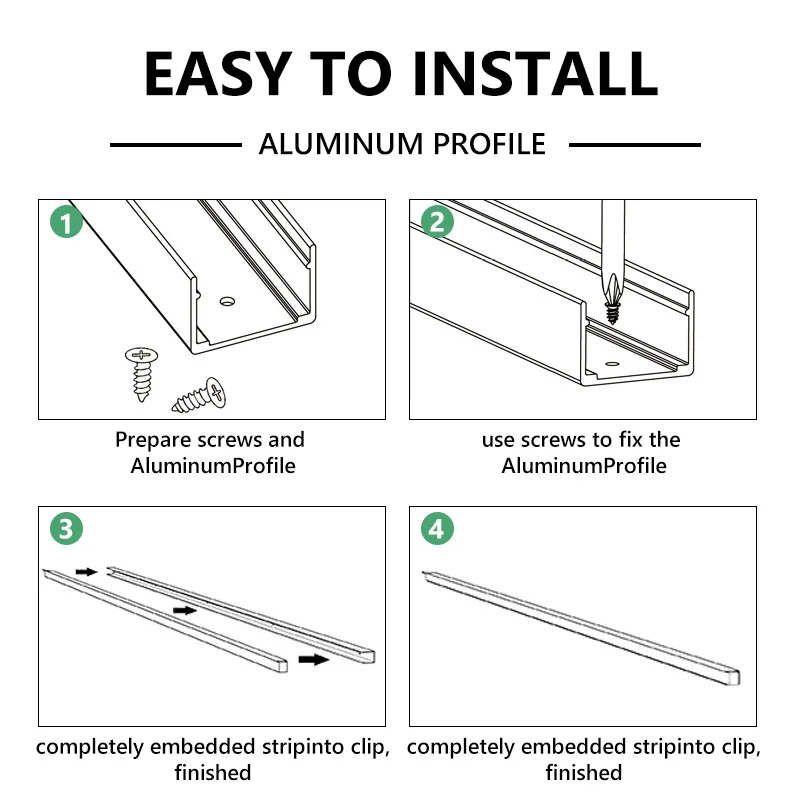 EASY TO INSTALL

ALUMINUM PROFILE

1

Prepare screws and AluminumProfile

2

use screws to fix the AluminumProfile

3

completely embedded stripinto clip, finished

4

completely embedded stripinto clip, finished