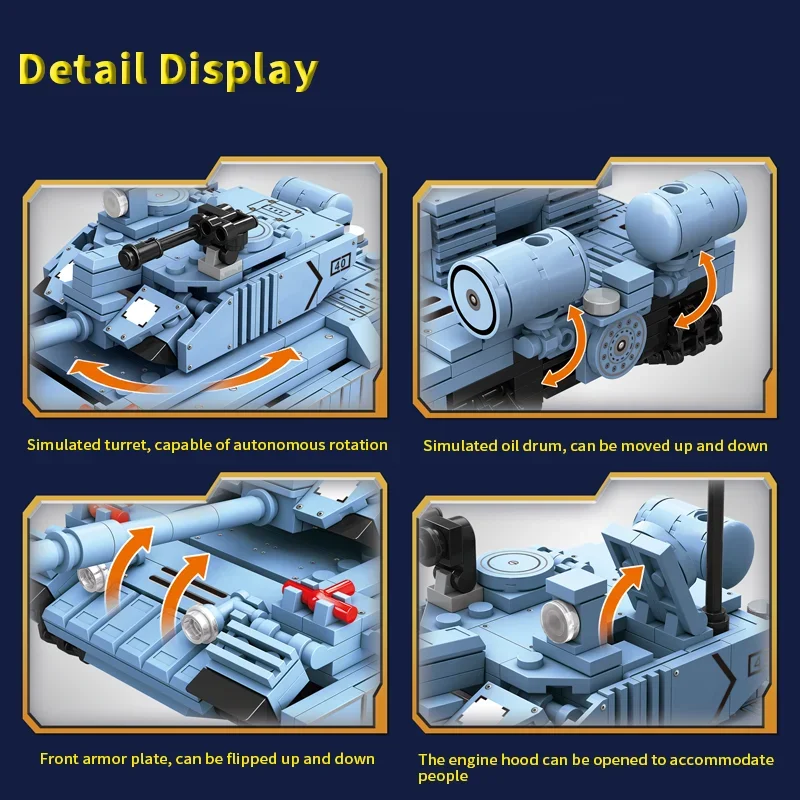 Detail Display

40

Simulated turret, capable of autonomous rotation

Simulated oil drum, can be moved up and down

Front armor plate, can be flipped up and down

The engine hood can be opened to accommodate people