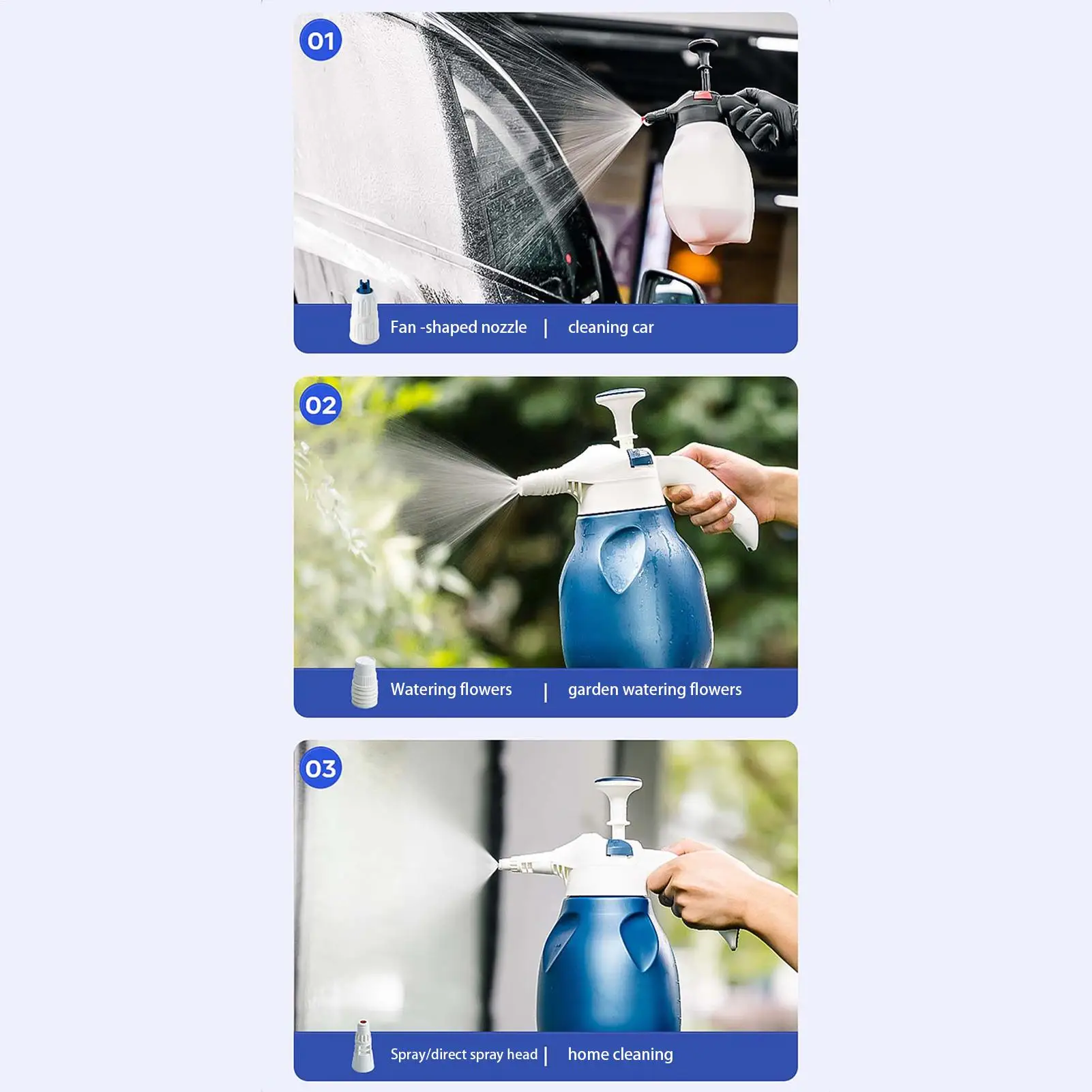 01

Fan -shaped nozzle | cleaning car

02

Watering flowers | garden watering flowers

03

Spray/direct spray head | home cleaning