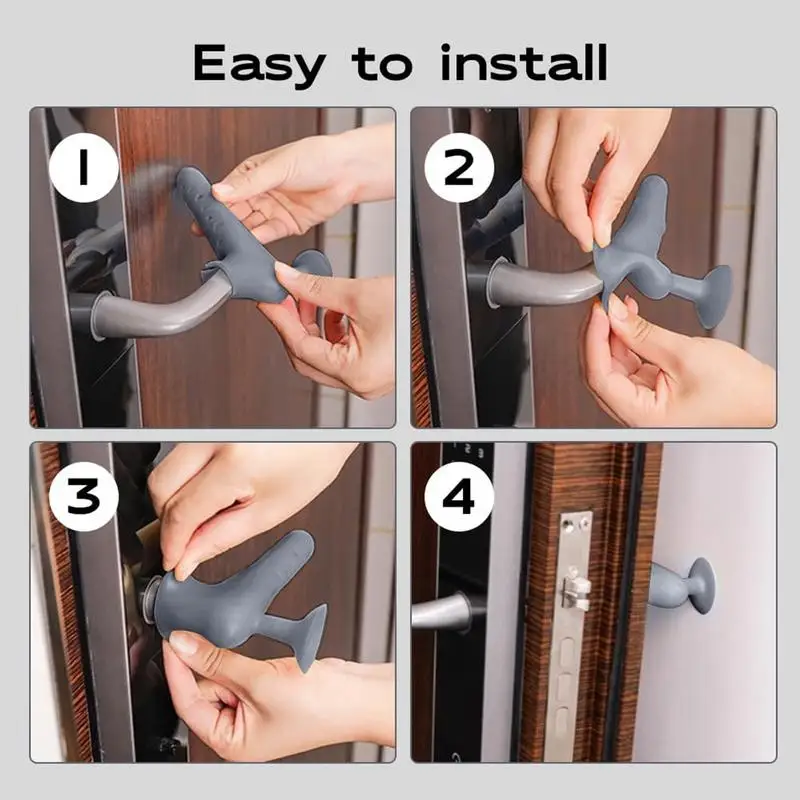 Easy to install

1

2

3

4