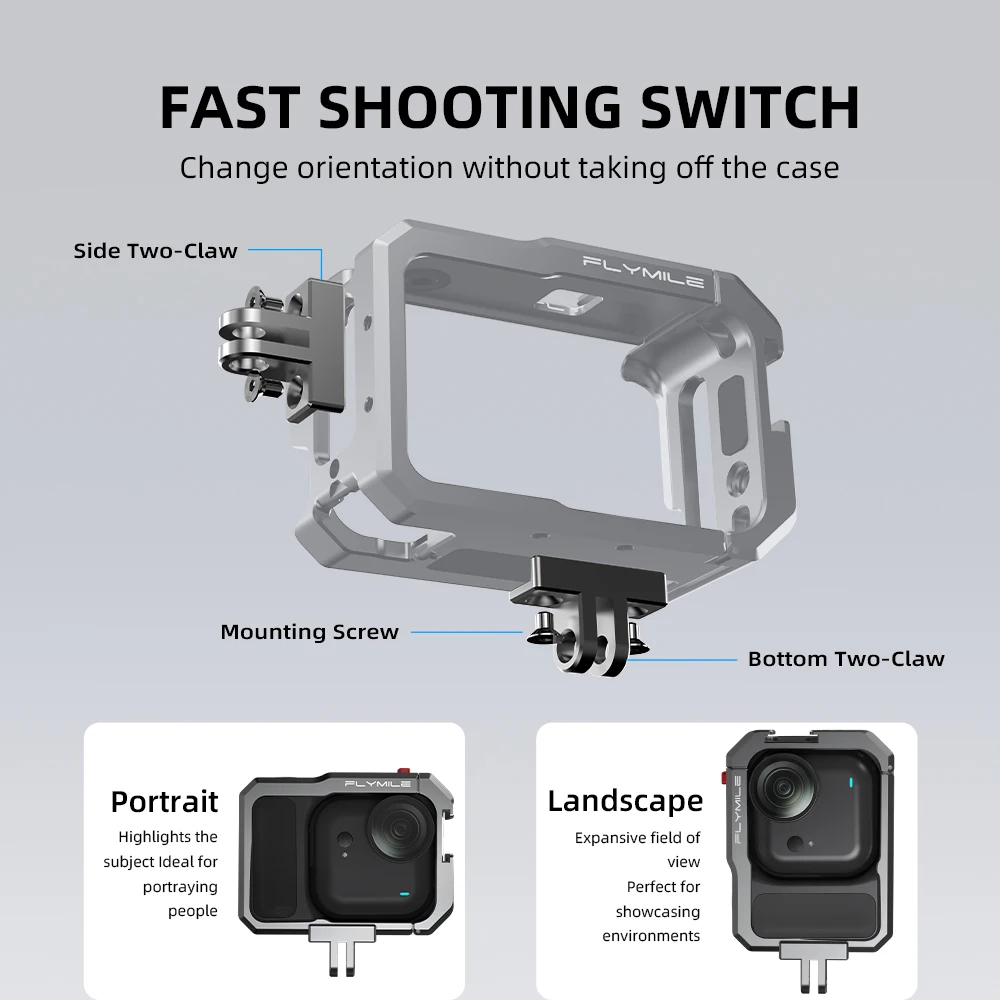 FAST SHOOTING SWITCH
Change orientation without taking off the case

Side Two-Claw

FLYMILE

Mounting Screw

Bottom Two-Claw

Portrait
Highlights the subject Ideal for portraying people

FLYMILE

Landscape
Expansive field of view
Perfect for showcasing environments

FLYMILE