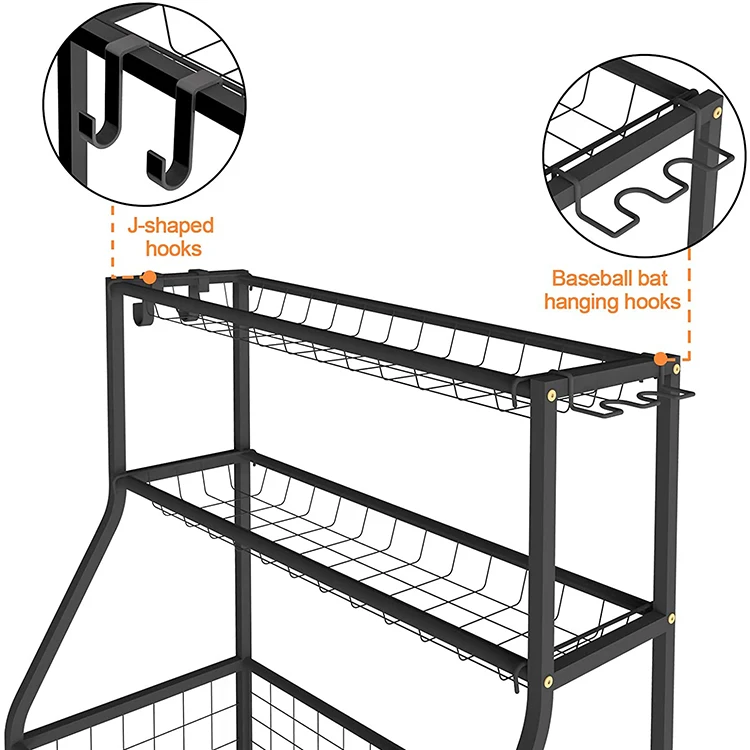 J-shaped hooks

Baseball bat hanging hooks