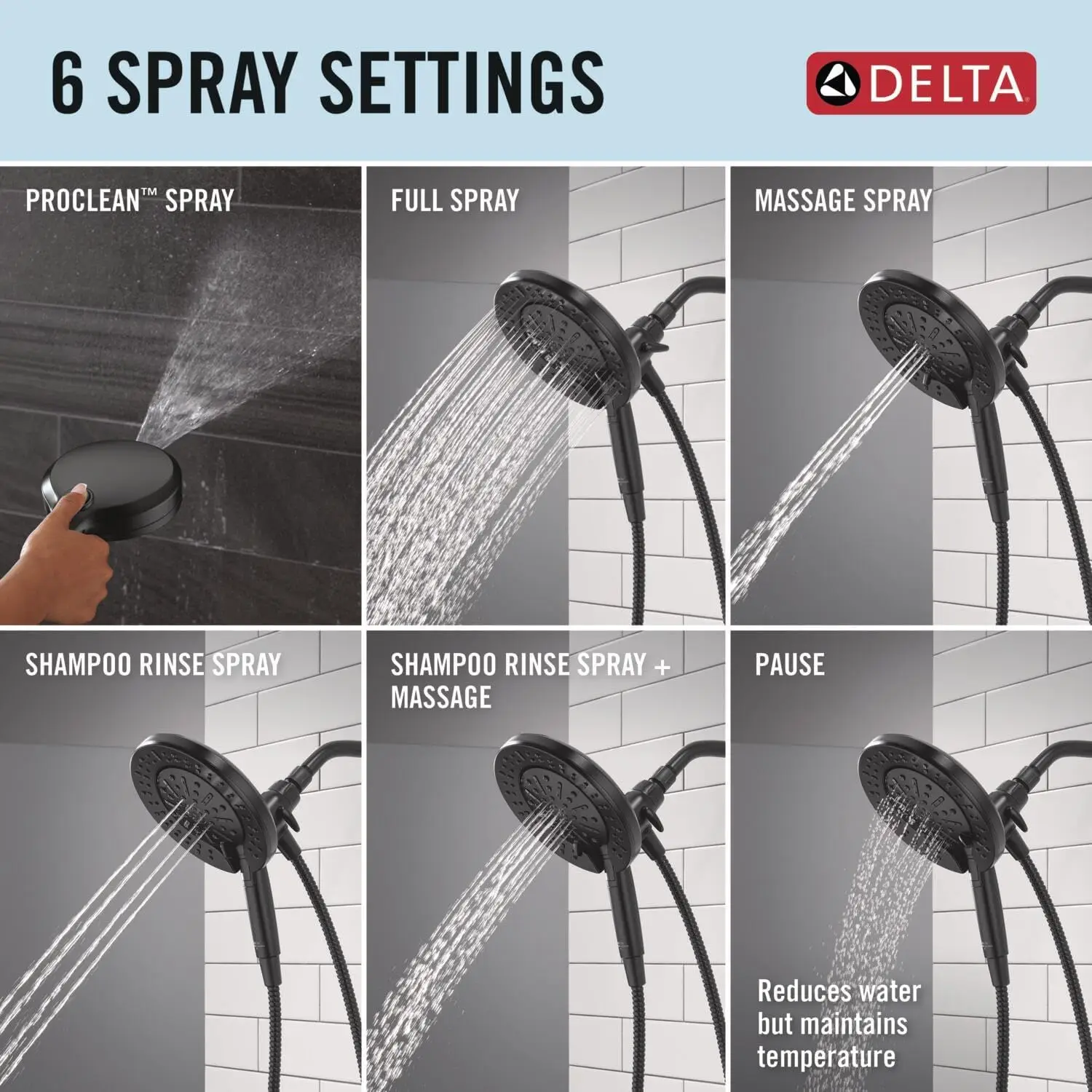 6 SPRAY SETTINGS

DELTA

PROCLEAN™ SPRAY

FULL SPRAY

MASSAGE SPRAY

SHAMPOO RINSE SPRAY

SHAMPOO RINSE SPRAY + MASSAGE

PAUSE

Reduces water but maintains temperature