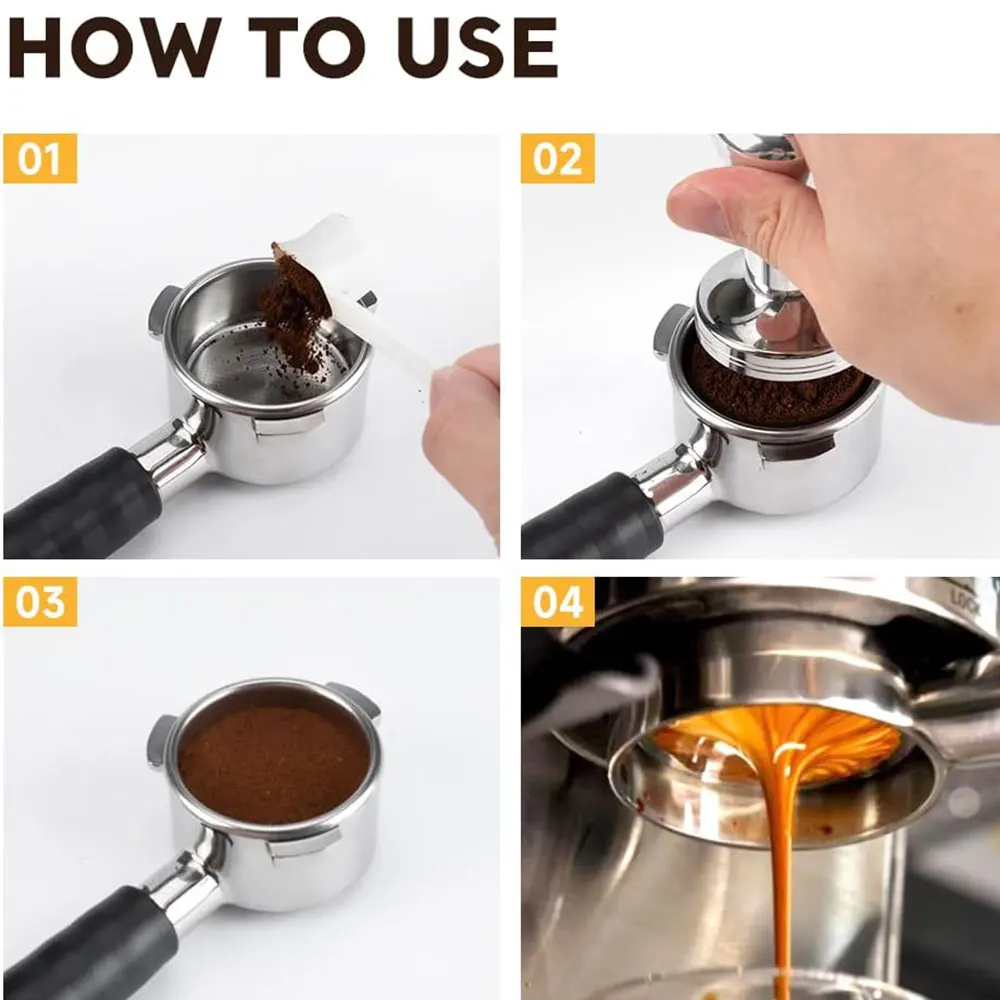 HOW TO USE

01

02

03

04

LOCK