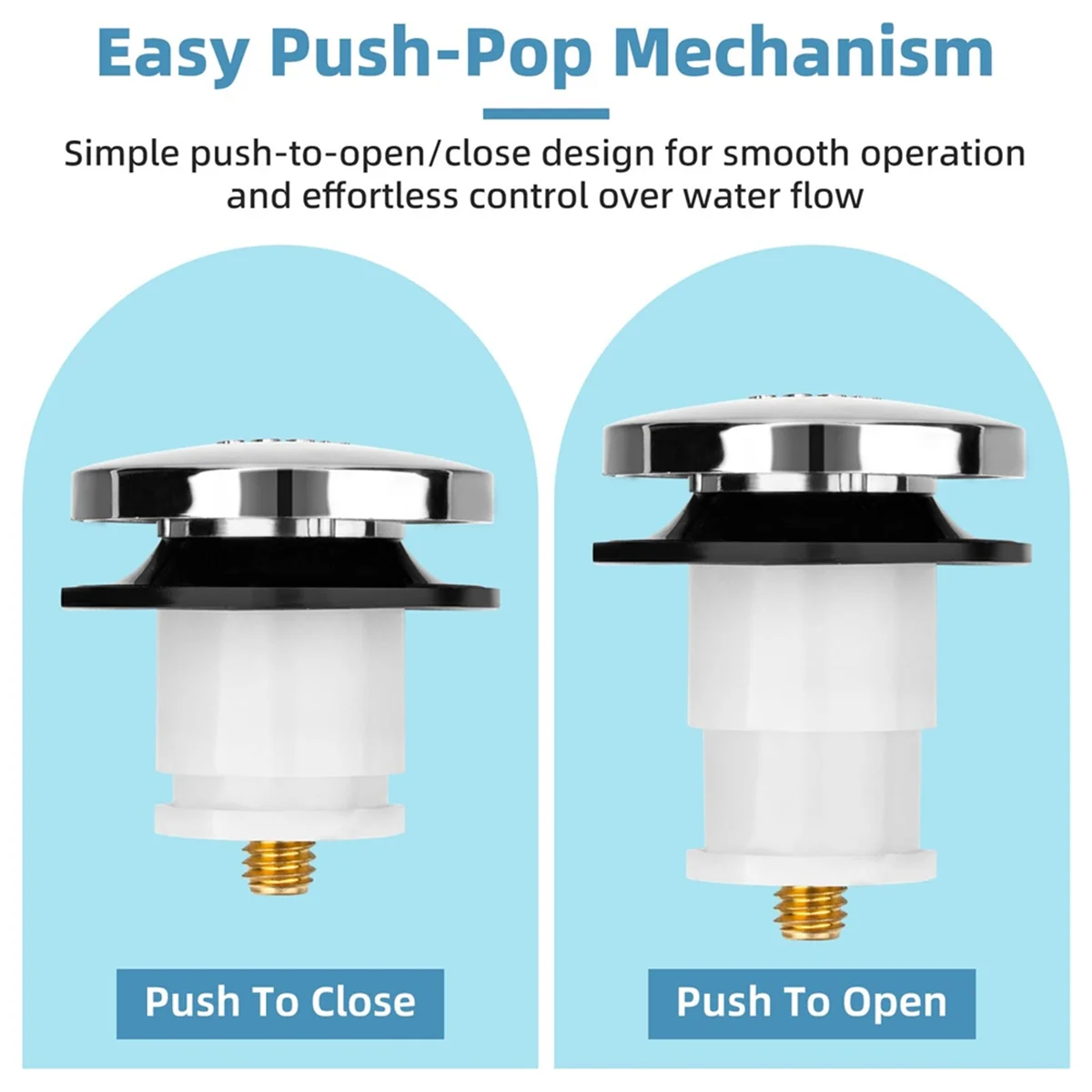 Easy Push-Pop Mechanism

Simple push-to-open/close design for smooth operation and effortless control over water flow

Push To Close

Push To Open