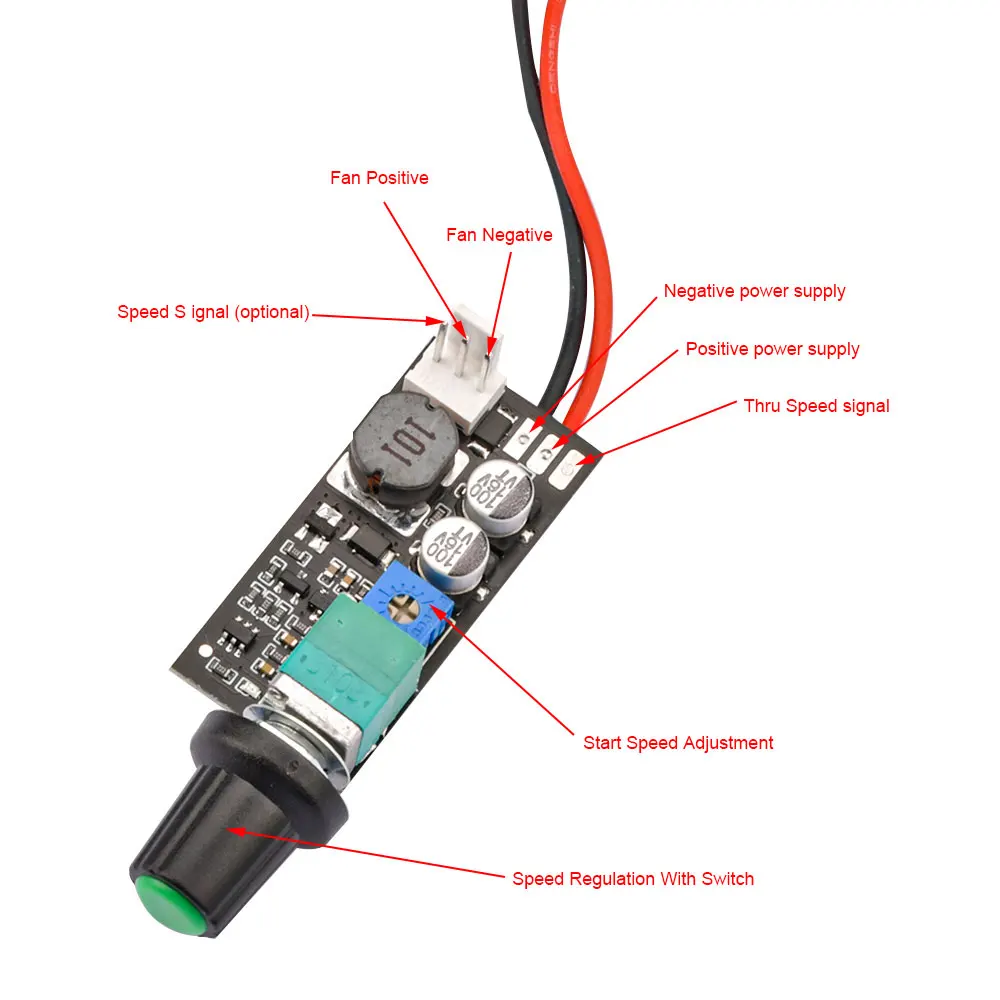 Fan Positive

Fan Negative

Speed S ignal (optional)

Negative power supply

Positive power supply

Thru Speed signal

101

100 16V VT

100 16V VT

Start Speed Adjustment

Speed Regulation With Switch