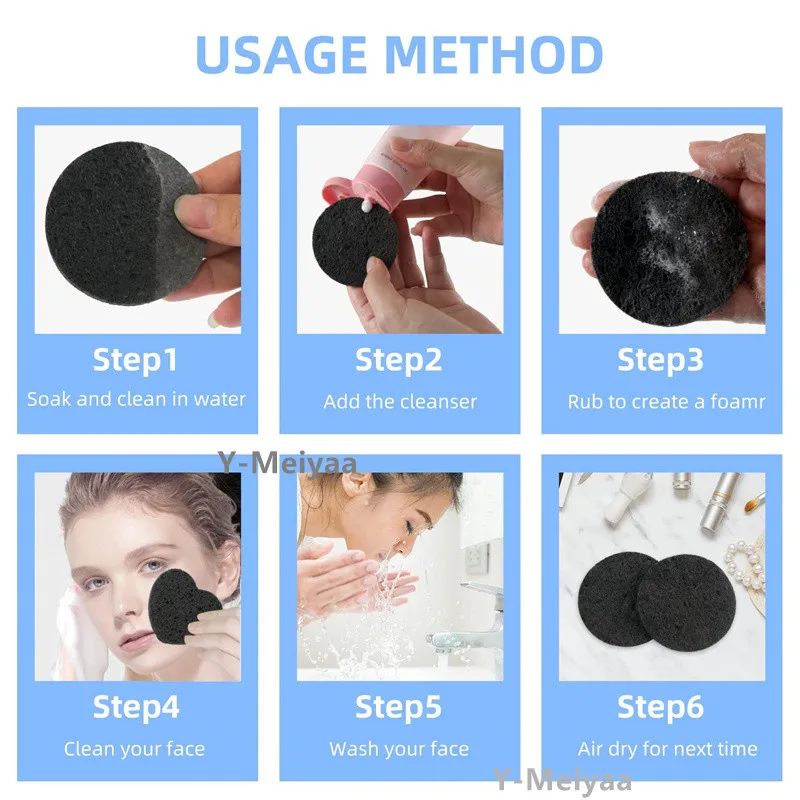 USAGE METHOD

Step1
Soak and clean in water

Step2
Add the cleanser

Step3
Rub to create a foamr

Y-Meiyaa

Step4
Clean your face

Step5
Wash your face

Step6
Air dry for next time

Y-Meiyaa