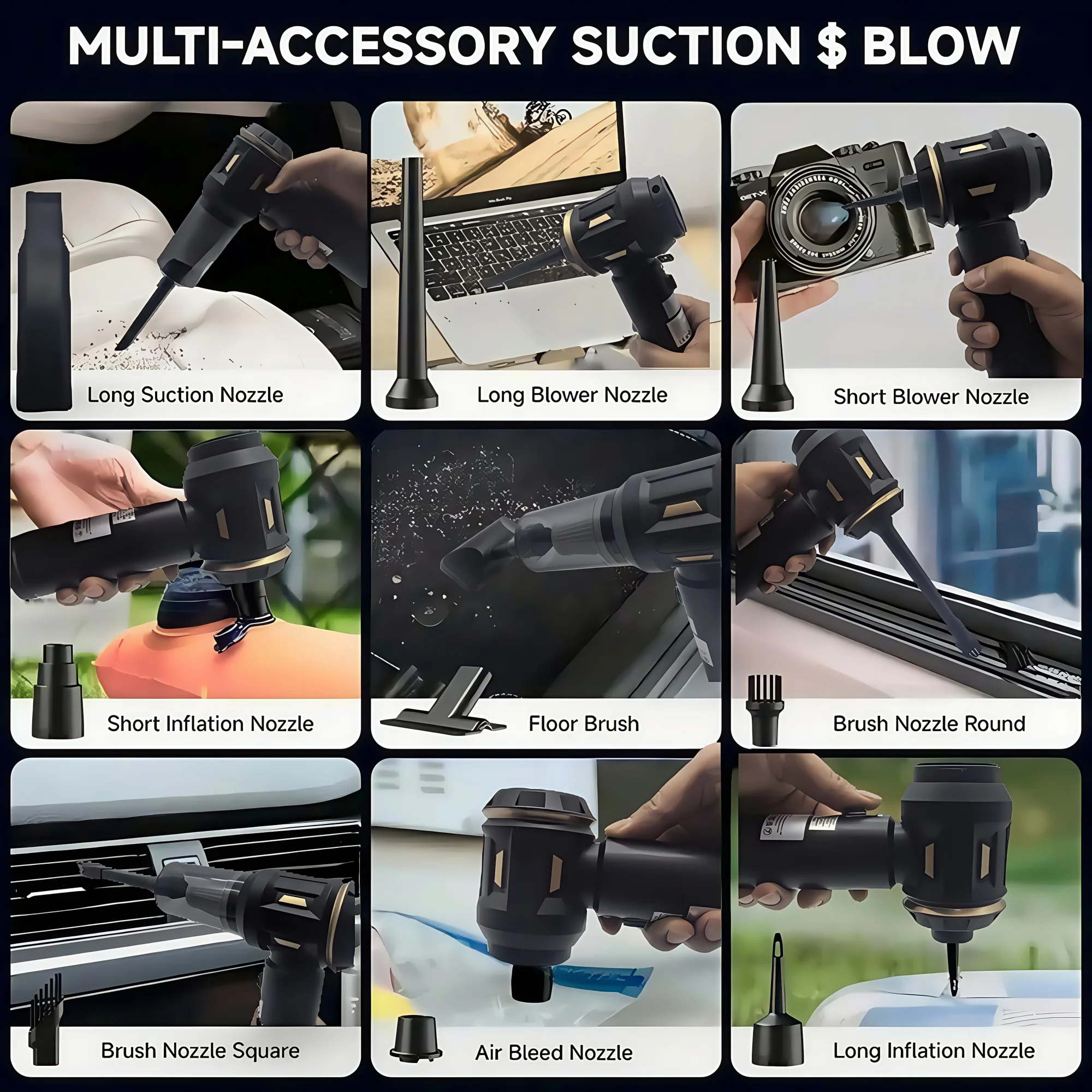 MULTI-ACCESSORY SUCTION $ BLOW

Long Suction Nozzle

Long Blower Nozzle

Short Blower Nozzle

Short Inflation Nozzle

Floor Brush

Brush Nozzle Round

Brush Nozzle Square

Air Bleed Nozzle

Long Inflation Nozzle