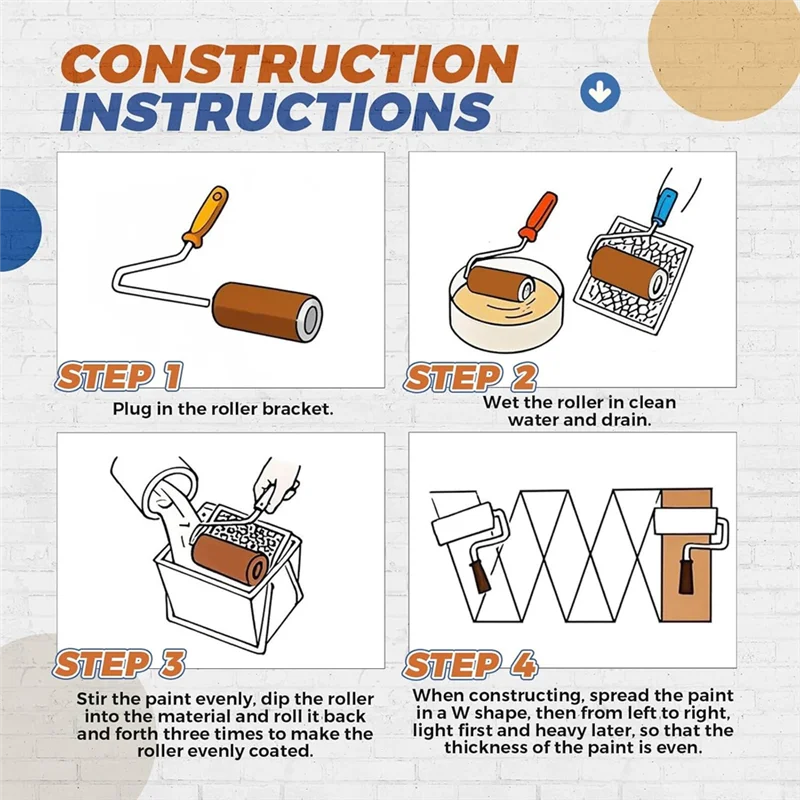 CONSTRUCTION INSTRUCTIONS

STEP 1
Plug in the roller bracket.

STEP 2
Wet the roller in clean water and drain.

STEP 3
Stir the paint evenly, dip the roller into the material and roll it back and forth three times to make the roller evenly coated.

STEP 4
When constructing, spread the paint in a W shape, then from left to right, light first and heavy later, so that the thickness of the paint is even.