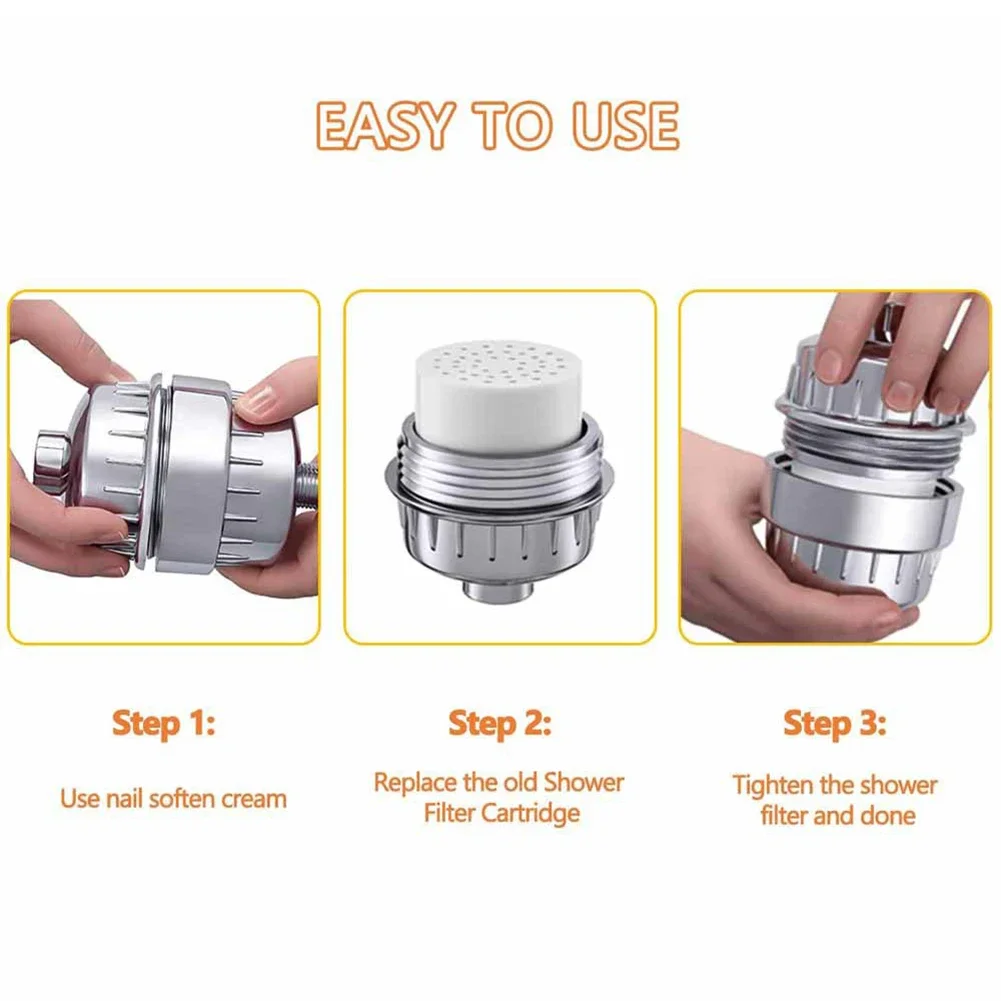 EASY TO USE

Step 1:

Use nail soften cream

Step 2:

Replace the old Shower Filter Cartridge

Step 3:

Tighten the shower filter and done