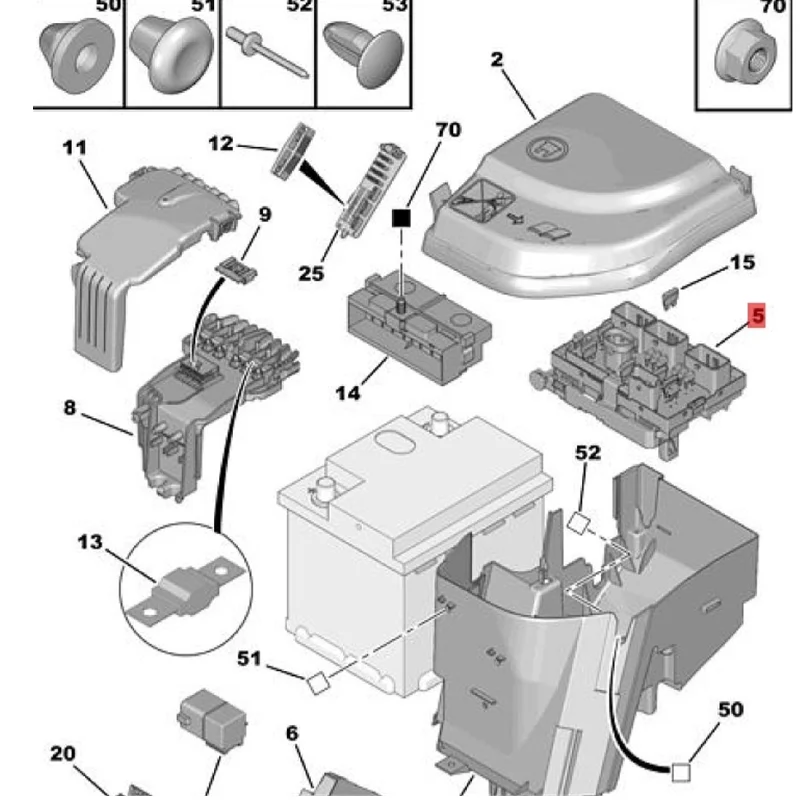 50
51
52
53
70
2
11
12
70
9
25
15
5
14
8
52
13
51
50
6
20