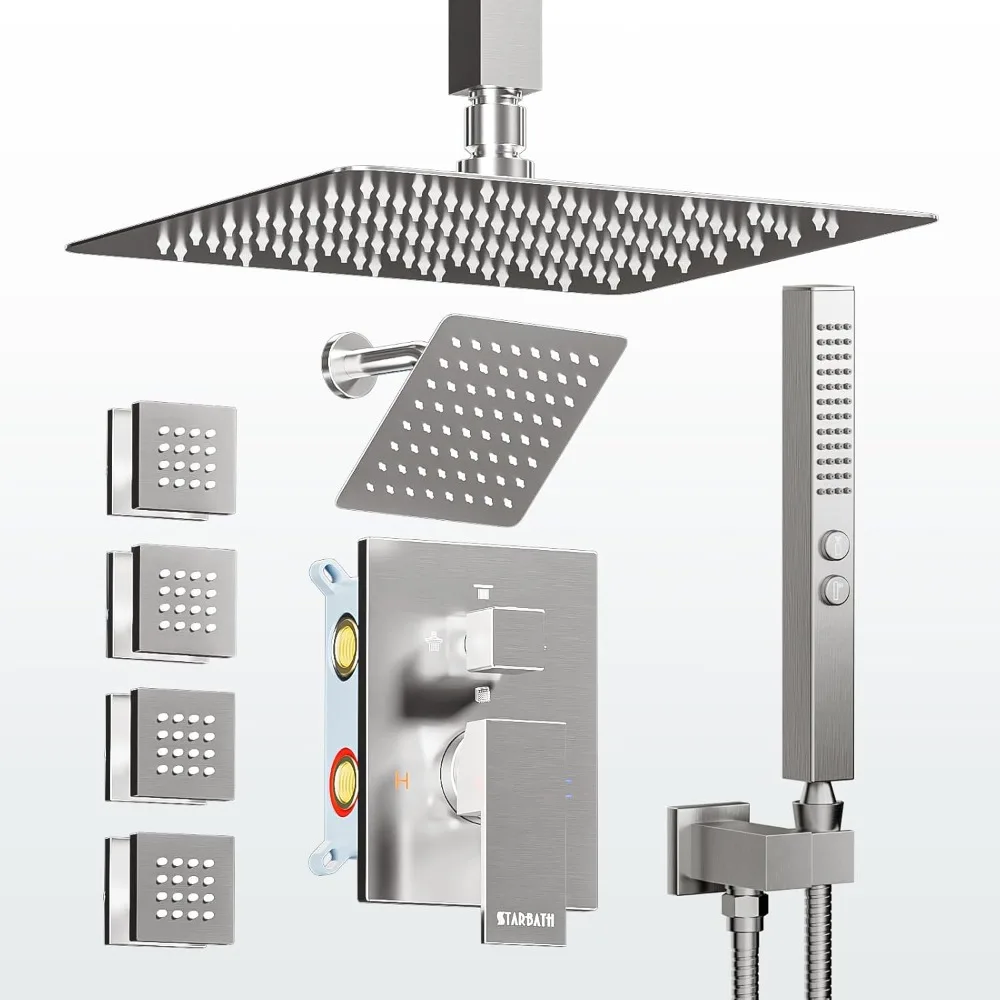 H

STARBATH