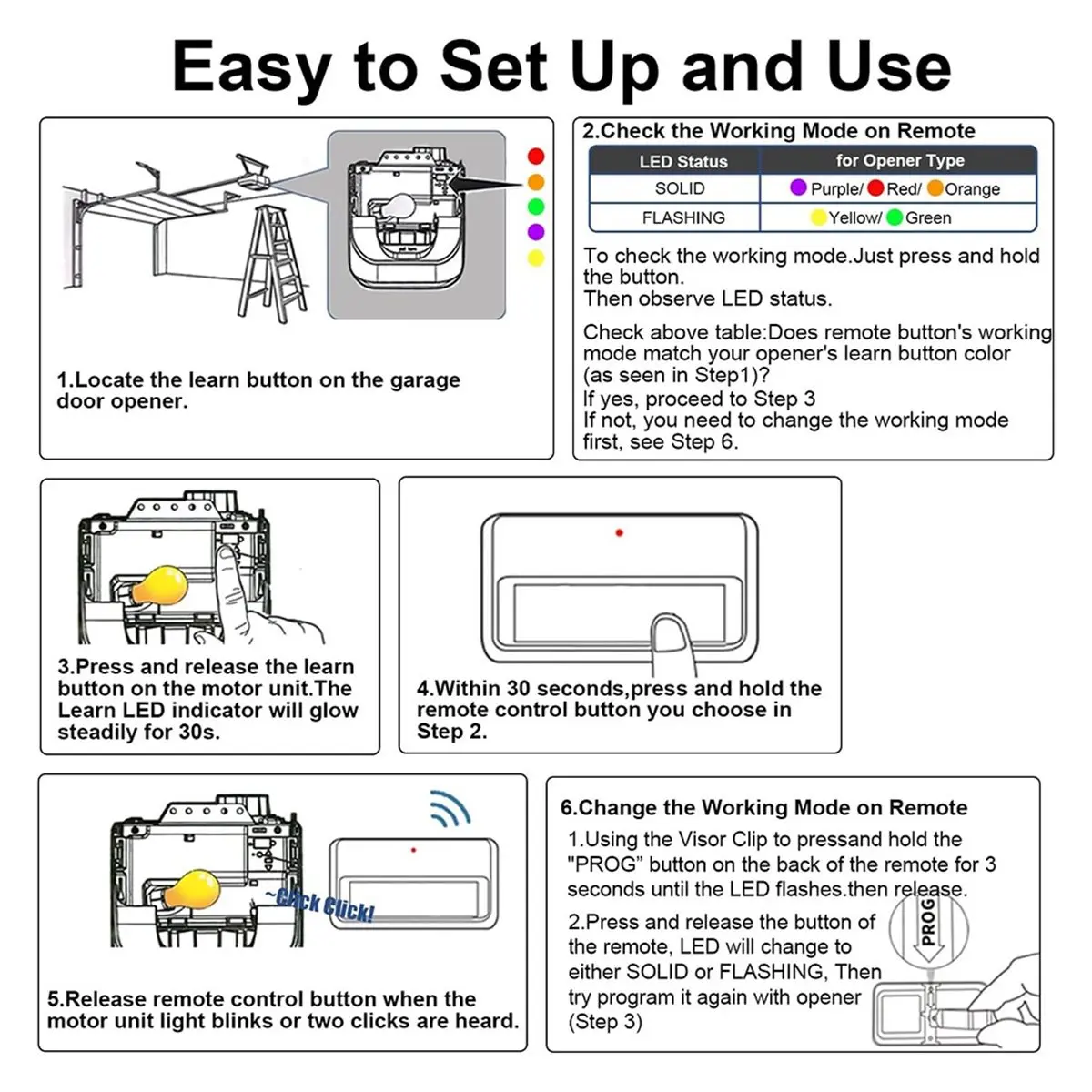 Easy to Set Up and Use

1.Locate the learn button on the garage door opener.

2.Check the Working Mode on Remote

| LED Status | for Opener Type |
|---|---|
| SOLID | Purple/ Red/ Orange |
| FLASHING | Yellow/ Green |

To check the working mode.Just press and hold the button.
Then observe LED status.

Check above table:Does remote button's working mode match your opener's learn button color (as seen in Step1)?
If yes, proceed to Step 3
If not, you need to change the working mode first, see Step 6.

3.Press and release the learn button on the motor unit.The Learn LED indicator will glow steadily for 30s.

4.Within 30 seconds,press and hold the remote control button you choose in Step 2.

~Click Click!

5.Release remote control button when the motor unit light blinks or two clicks are heard.

6.Change the Working Mode on Remote

1.Using the Visor Clip to pressand hold the "PROG" button on the back of the remote for 3 seconds until the LED flashes.then release.

2.Press and release the button of the remote, LED will change to either SOLID or FLASHING, Then try program it again with opener (Step 3)

PROG