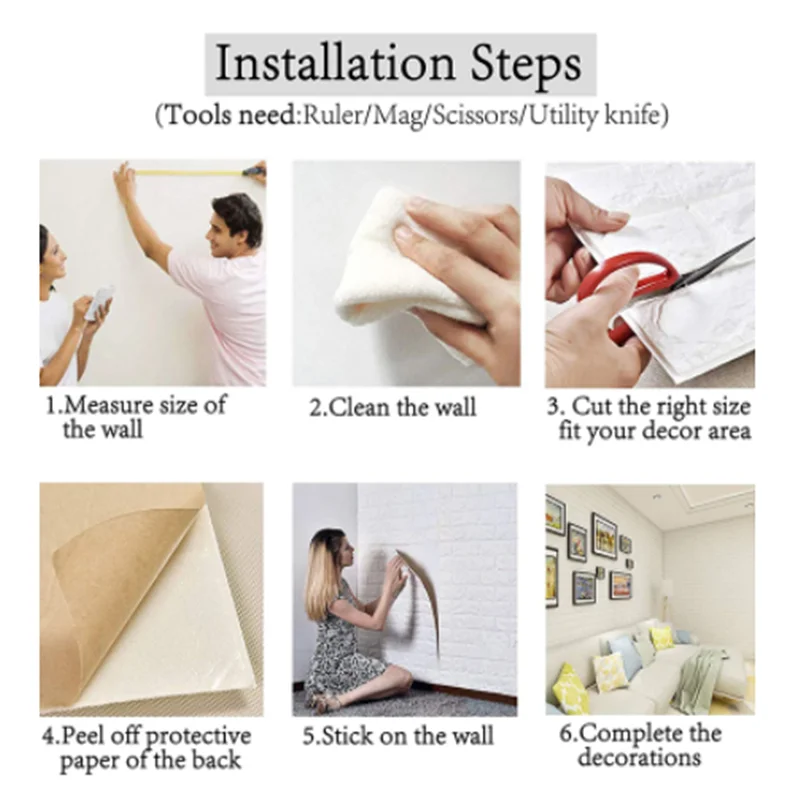 Installation Steps
(Tools need:Ruler/Mag/Scissors/Utility knife)

1.Measure size of the wall

2.Clean the wall

3. Cut the right size fit your decor area

4.Peel off protective paper of the back

5.Stick on the wall

6.Complete the decorations