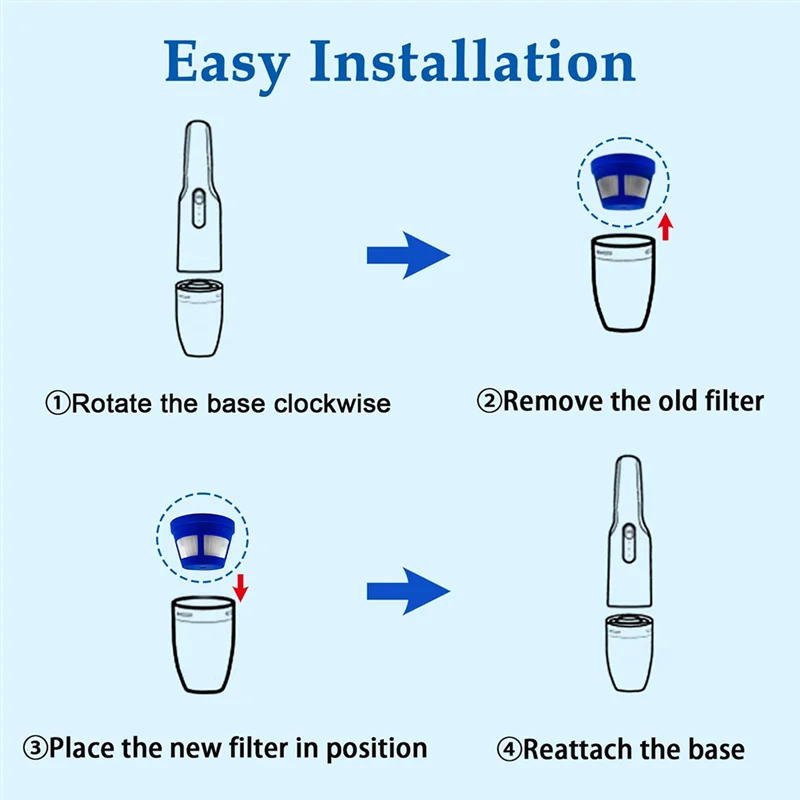 Easy Installation

①Rotate the base clockwise

②Remove the old filter

③Place the new filter in position

④Reattach the base