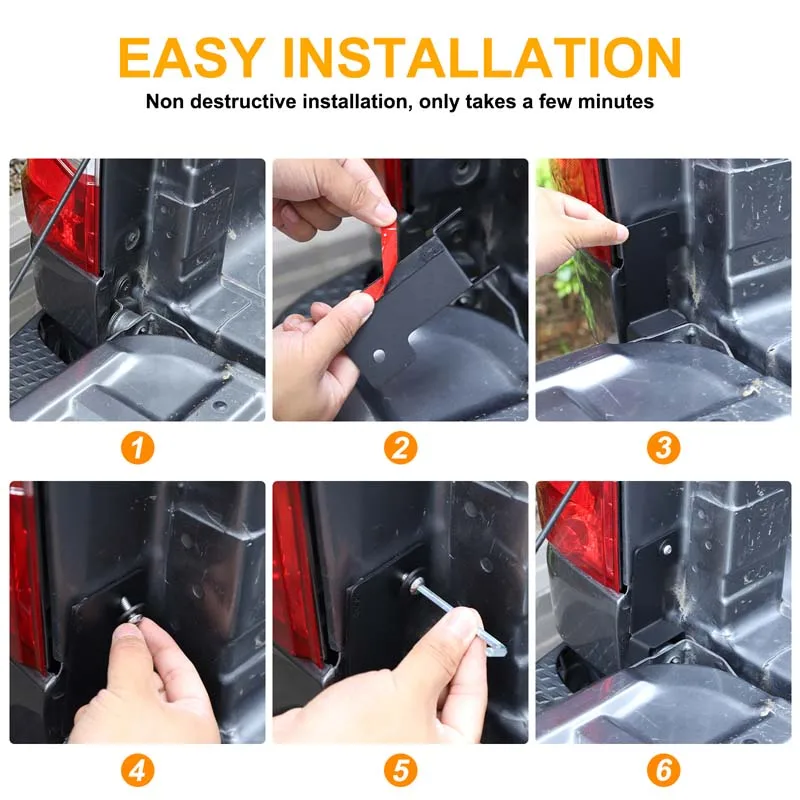 EASY INSTALLATION

Non destructive installation, only takes a few minutes

1

2

3

4

5

6