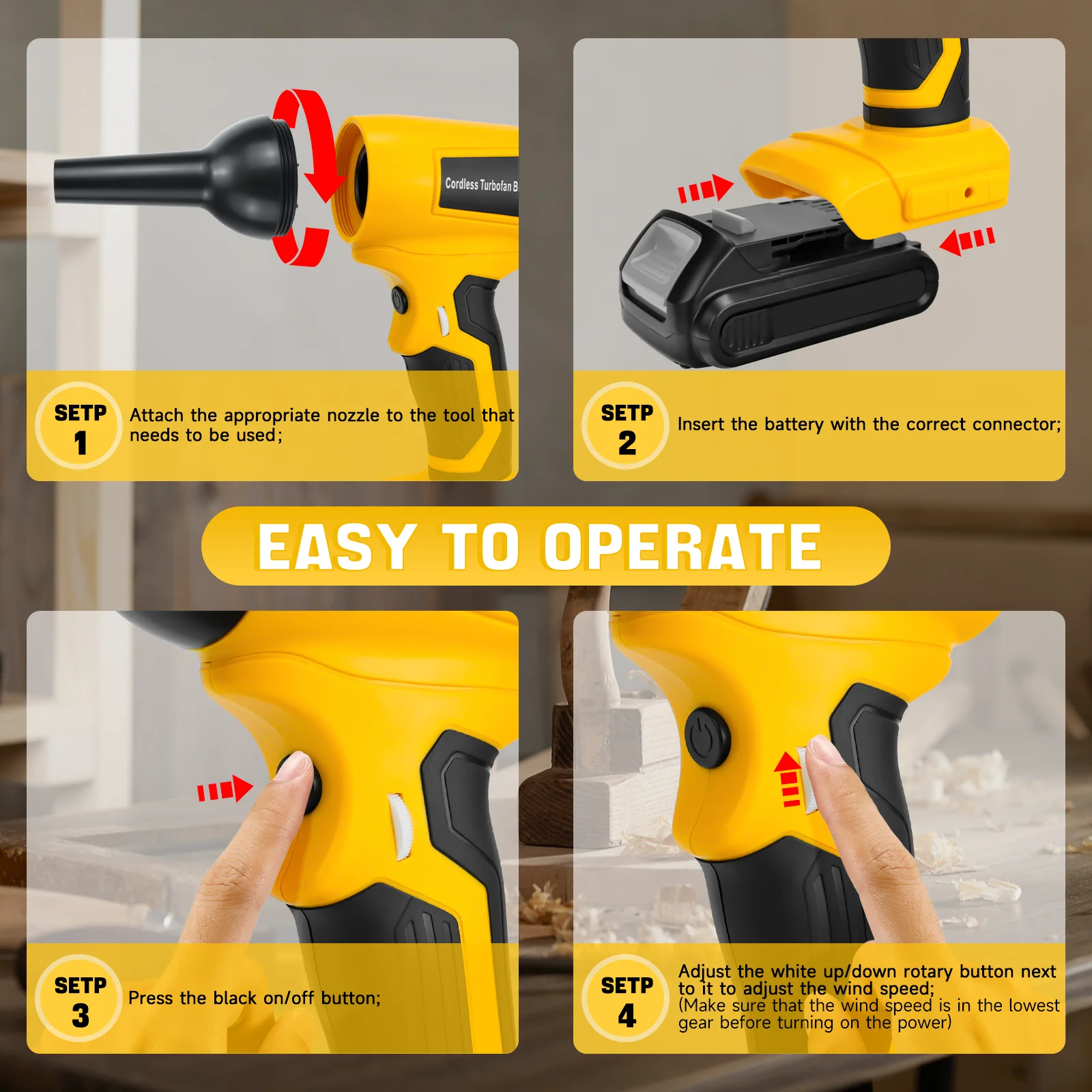 Cordless Turbofan B

SETP 1

Attach the appropriate nozzle to the tool that needs to be used;

SETP 2

Insert the battery with the correct connector;

EASY TO OPERATE

SETP 3

Press the black on/off button;

SETP 4

Adjust the white up/down rotary button next to it to adjust the wind speed;
(Make sure that the wind speed is in the lowest gear before turning on the power)