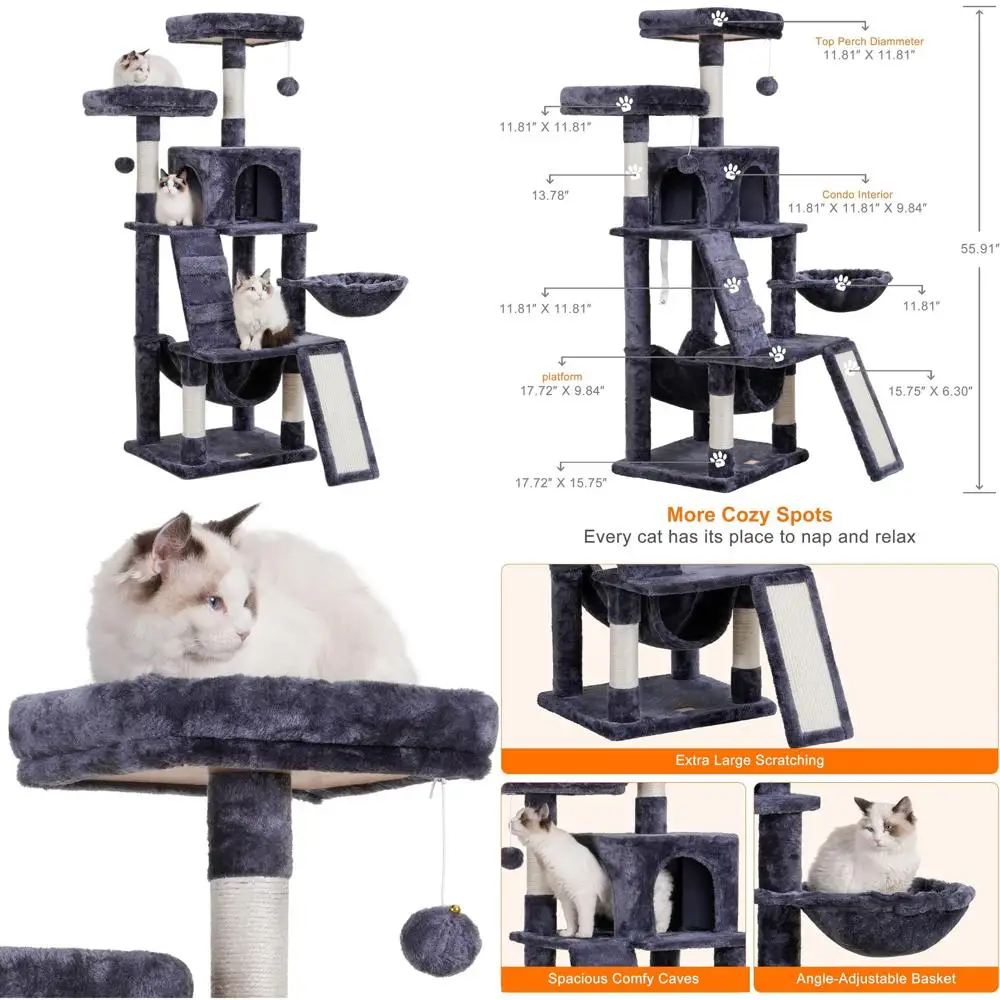 Top Perch Diammeter
11.81" X 11.81"

11.81" X 11.81"

13.78"

Condo Interior
11.81" X 11.81" X 9.84"

55.91"

11.81" X 11.81"

11.81"

platform
17.72" X 9.84"

15.75" X 6.30"

17.72" X 15.75"

More Cozy Spots
Every cat has its place to nap and relax

Extra Large Scratching

Spacious Comfy Caves

Angle-Adjustable Basket