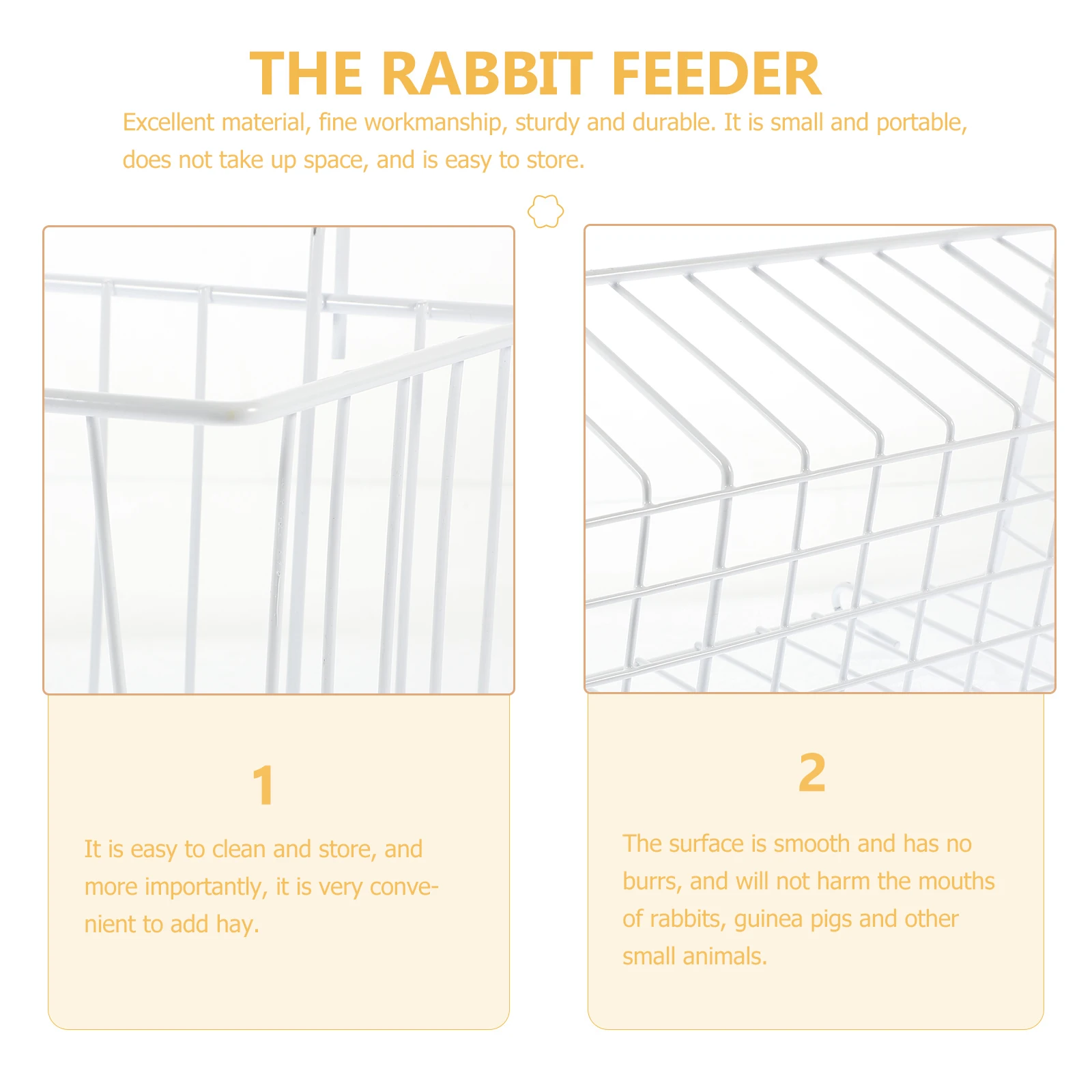 THE RABBIT FEEDER

Excellent material, fine workmanship, sturdy and durable. It is small and portable, does not take up space, and is easy to store.

1

It is easy to clean and store, and more importantly, it is very convenient to add hay.

2

The surface is smooth and has no burrs, and will not harm the mouths of rabbits, guinea pigs and other small animals.