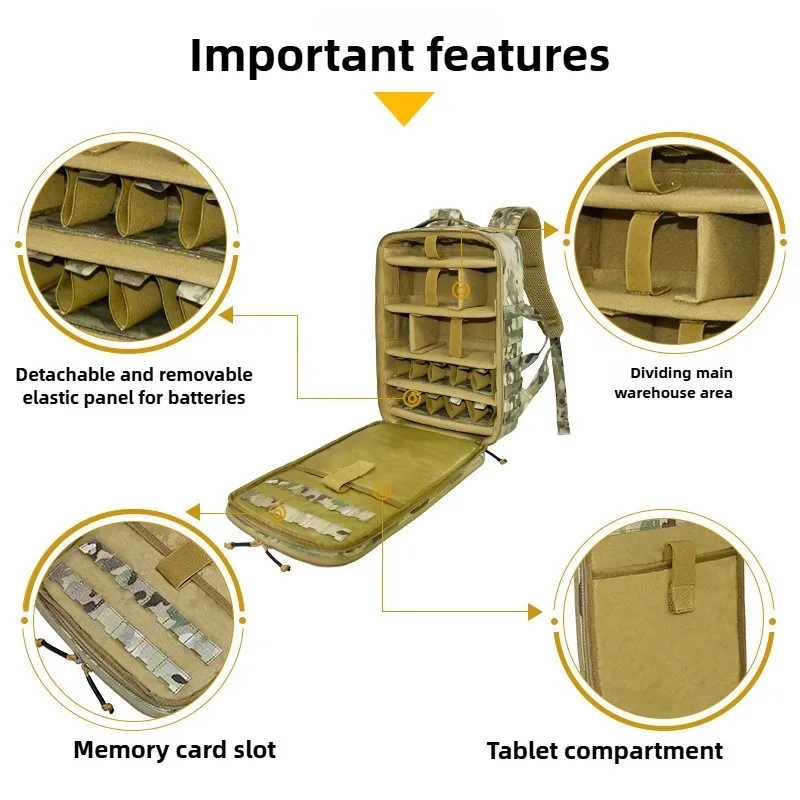 Important features

Detachable and removable elastic panel for batteries

Dividing main warehouse area

Memory card slot

Tablet compartment