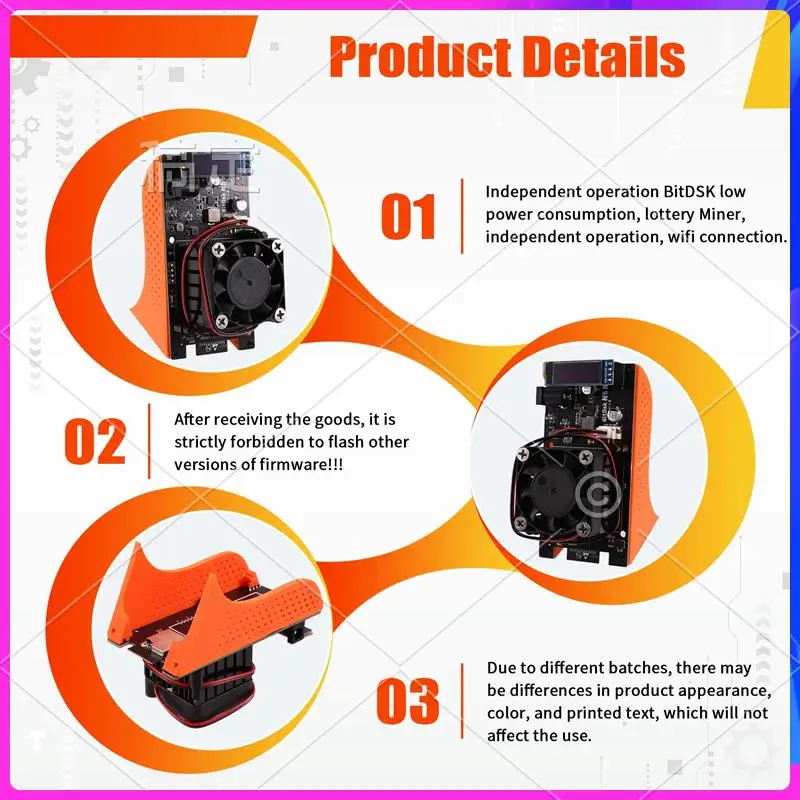 Product Details

01

Independent operation BitDSK low power consumption, lottery Miner, independent operation, wifi connection.

02

After receiving the goods, it is strictly forbidden to flash other versions of firmware!!!

03

Due to different batches, there may be differences in product appearance, color, and printed text, which will not affect the use.