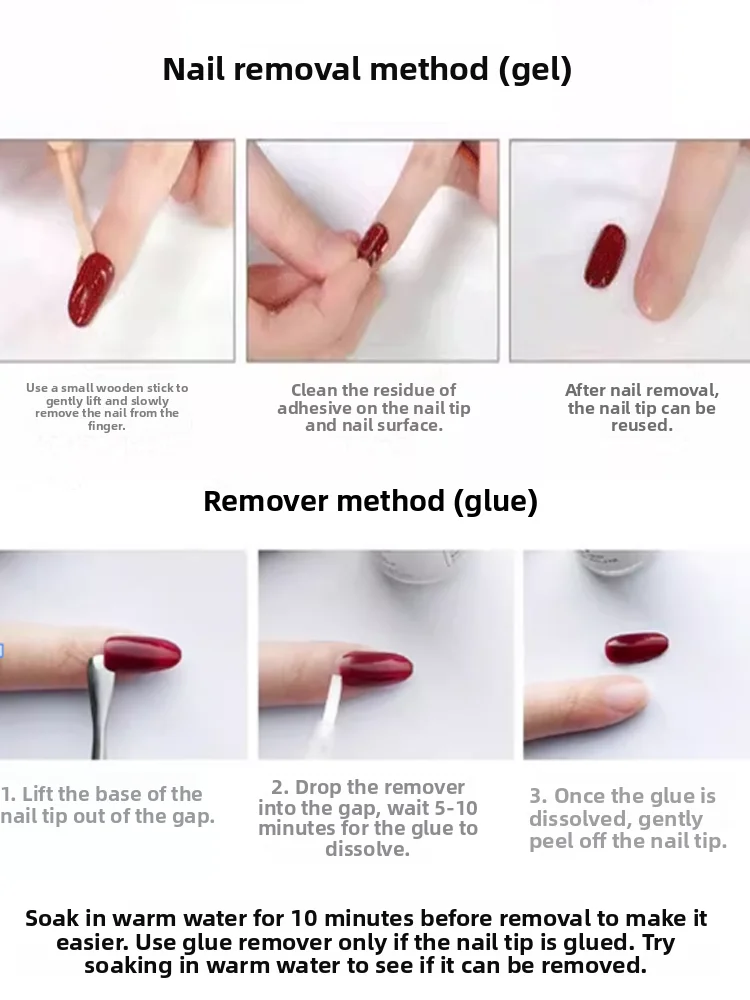 Nail removal method (gel)

Use a small wooden stick to gently lift and slowly remove the nail from the finger.

Clean the residue of adhesive on the nail tip and nail surface.

After nail removal, the nail tip can be reused.

Remover method (glue)

1. Lift the base of the nail tip out of the gap.

2. Drop the remover into the gap, wait 5-10 minutes for the glue to dissolve.

3. Once the glue is dissolved, gently peel off the nail tip.

Soak in warm water for 10 minutes before removal to make it easier. Use glue remover only if the nail tip is glued. Try soaking in warm water to see if it can be removed.