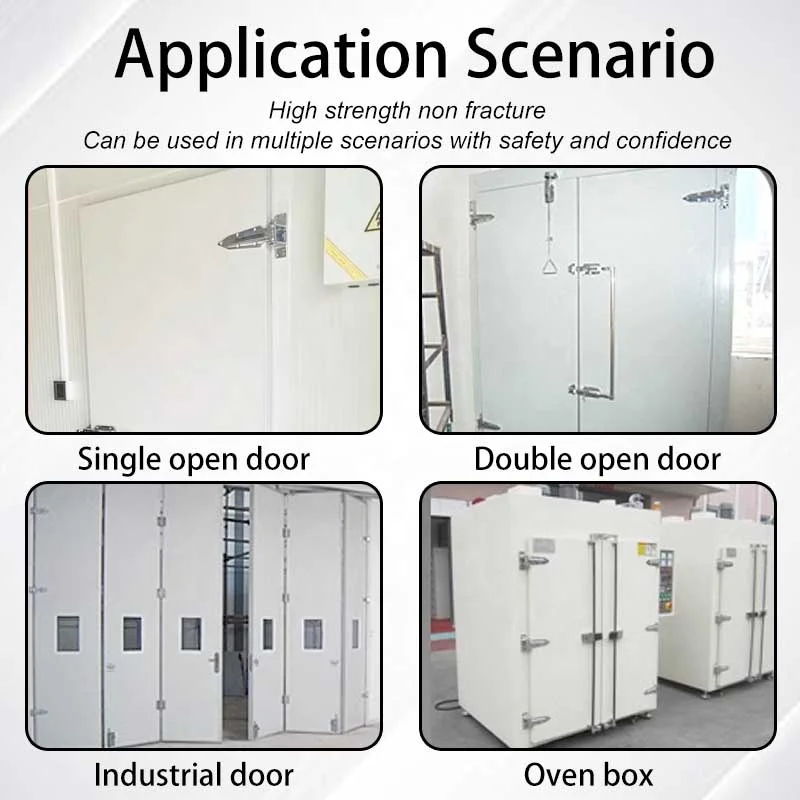 Application Scenario

High strength non fracture
Can be used in multiple scenarios with safety and confidence

Single open door

Double open door

Industrial door

Oven box