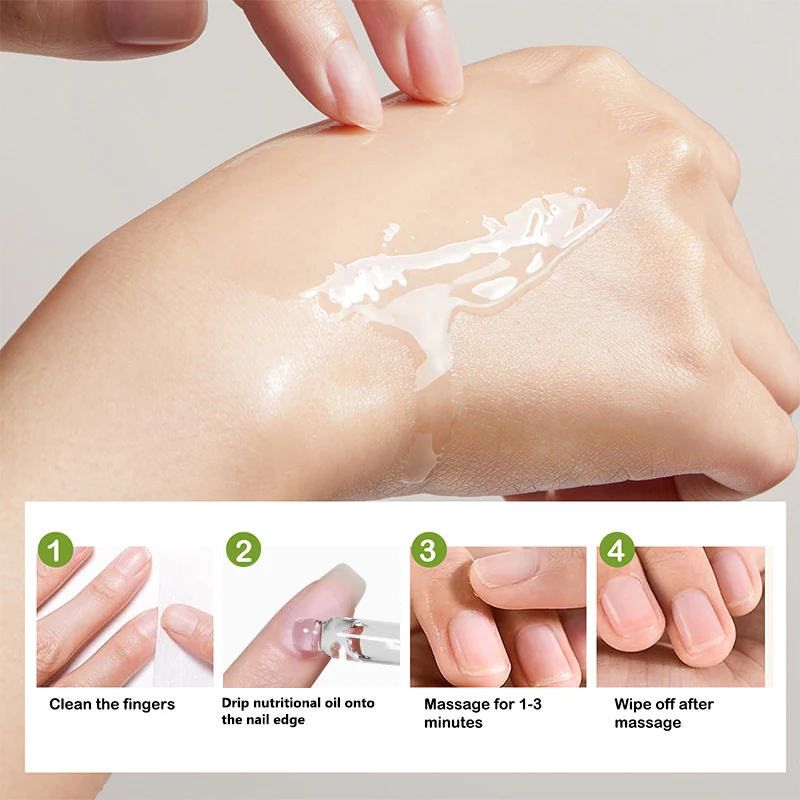 1
Clean the fingers

2
Drip nutritional oil onto the nail edge

3
Massage for 1-3 minutes

4
Wipe off after massage