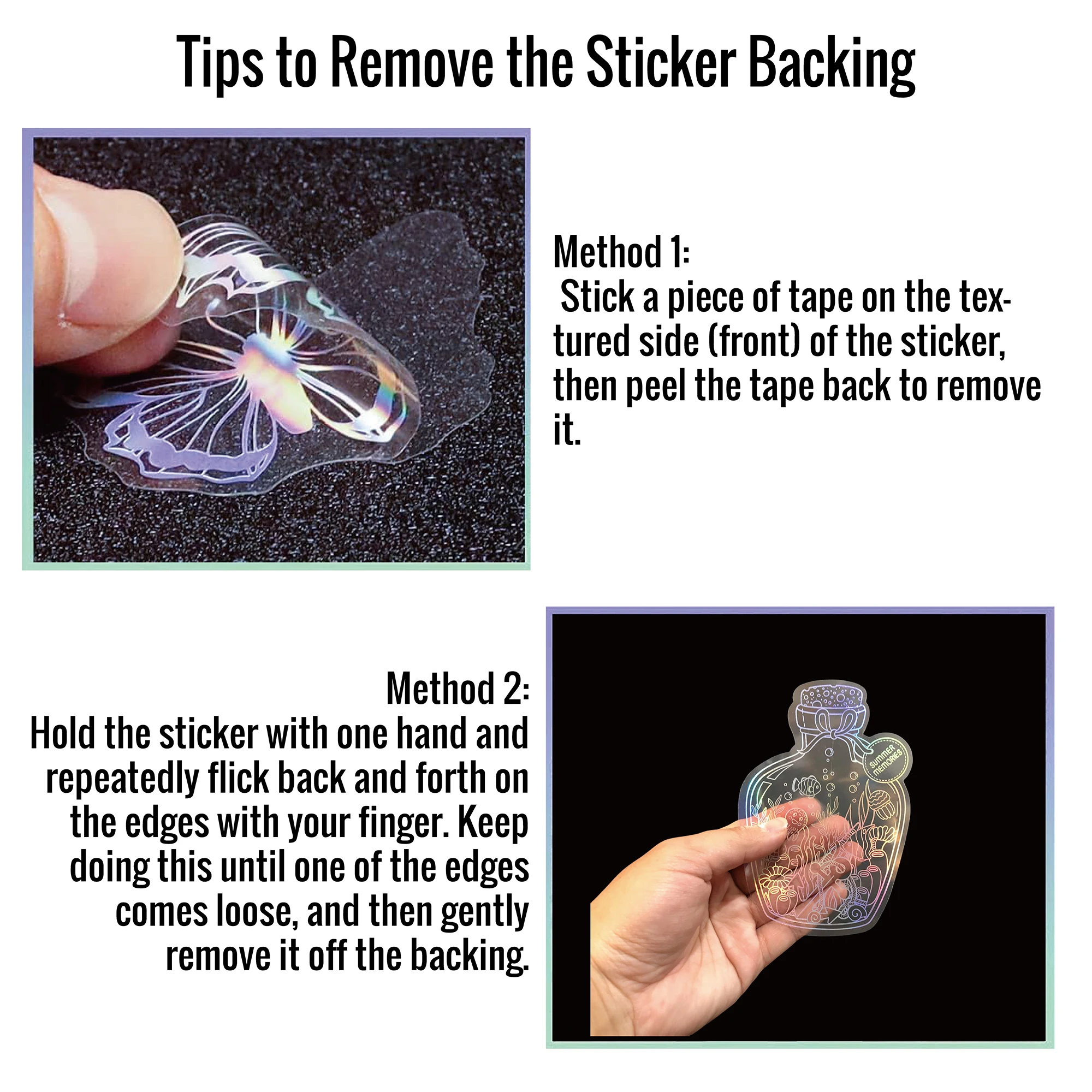 Tips to Remove the Sticker Backing

Method 1:
Stick a piece of tape on the textured side (front) of the sticker, then peel the tape back to remove it.

Method 2:
Hold the sticker with one hand and repeatedly flick back and forth on the edges with your finger. Keep doing this until one of the edges comes loose, and then gently remove it off the backing.

SUMMER MEMORIES