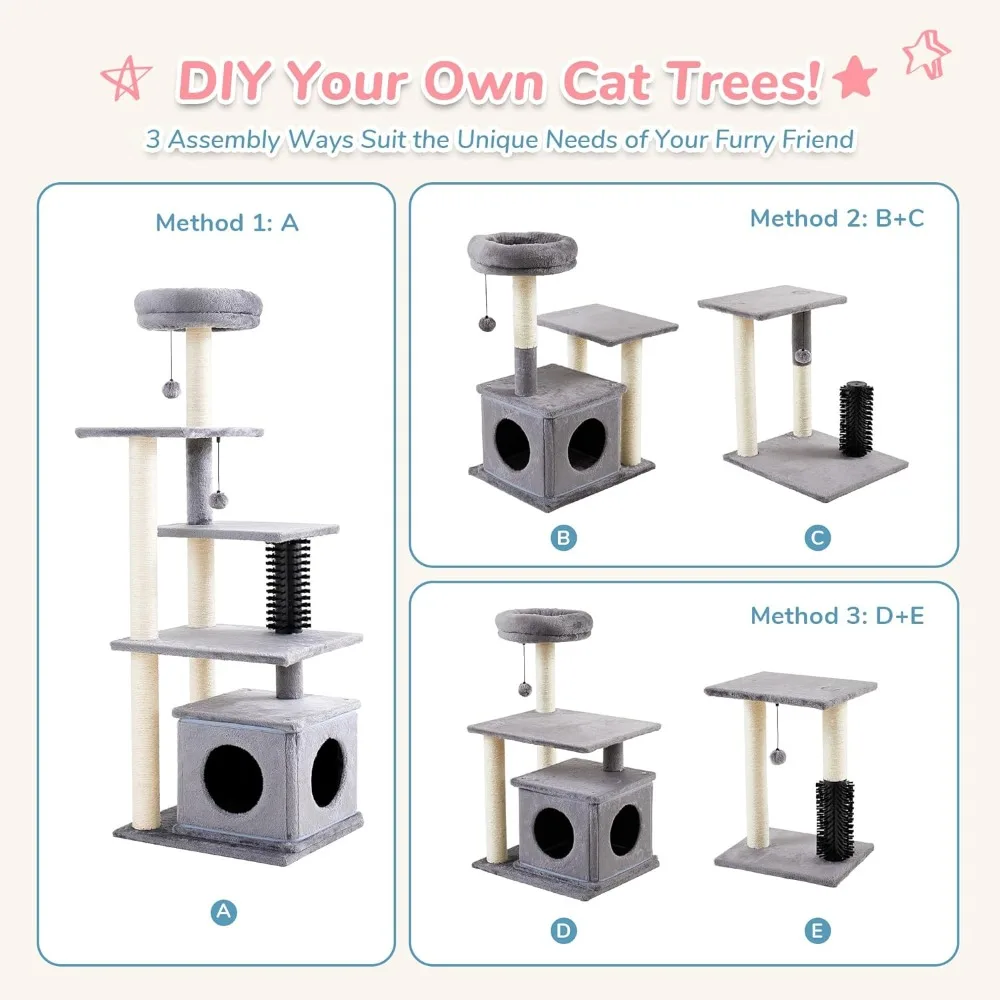 DIY Your Own Cat Trees!

3 Assembly Ways Suit the Unique Needs of Your Furry Friend

Method 1: A

A

Method 2: B+C

B

C

Method 3: D+E

D

E