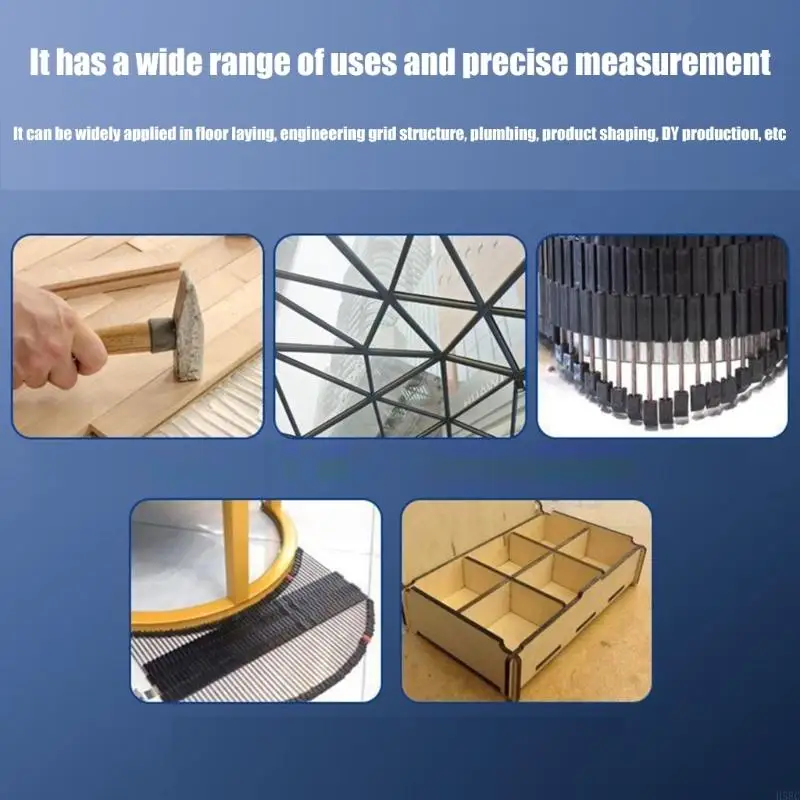 It has a wide range of uses and precise measurement

It can be widely applied in floor laying, engineering grid structure, plumbing, product shaping, DY production, etc