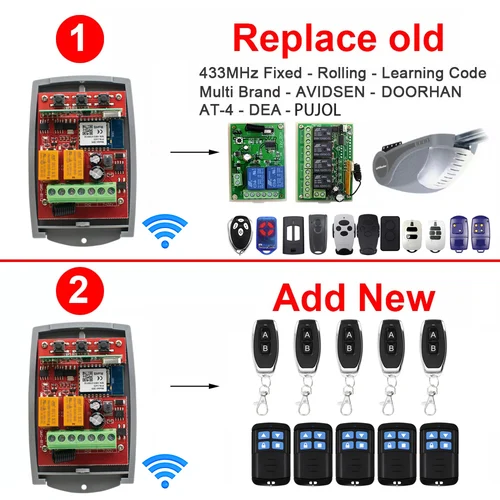 1

Replace old

433MHz Fixed - Rolling - Learning Code
Multi Brand - AVIDSEN - DOORHAN
AT-4 - DEA - PUJOL

2

Add New

A
B
A
B
A
B
A
B
A
B